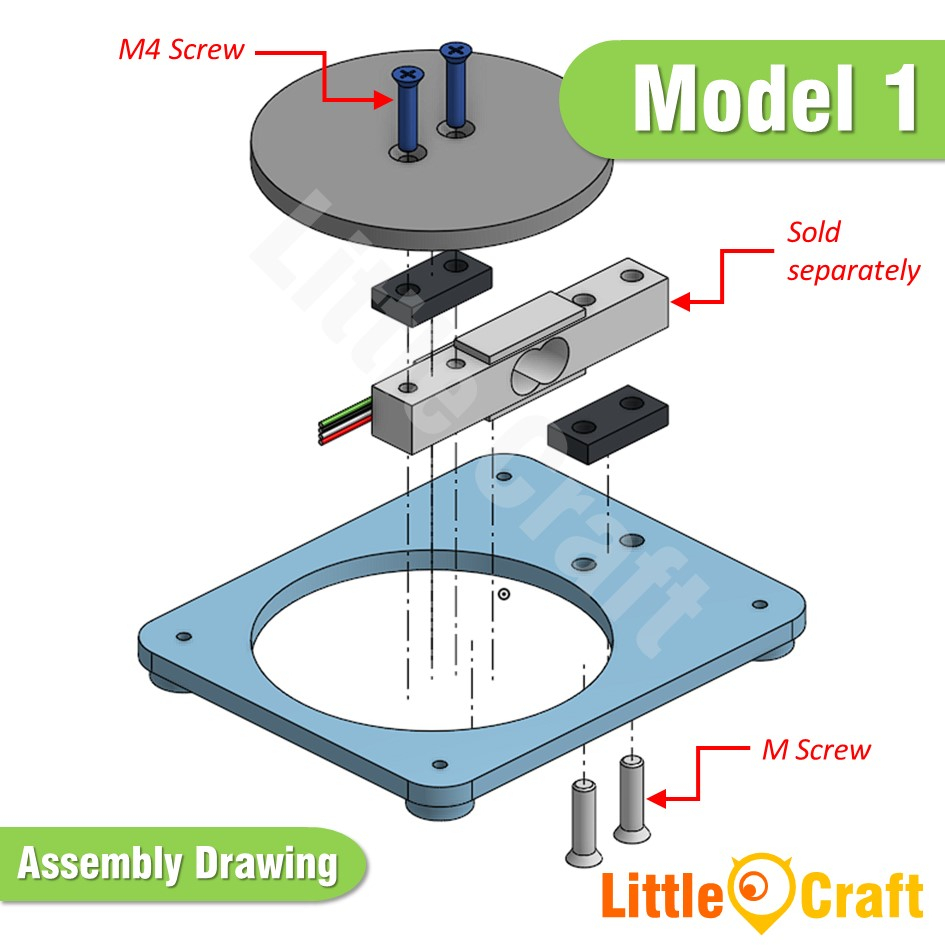 M4 Screw

Model 1

Sold separately

LittleCraft

M Screw

Assembly Drawing

Little Craft