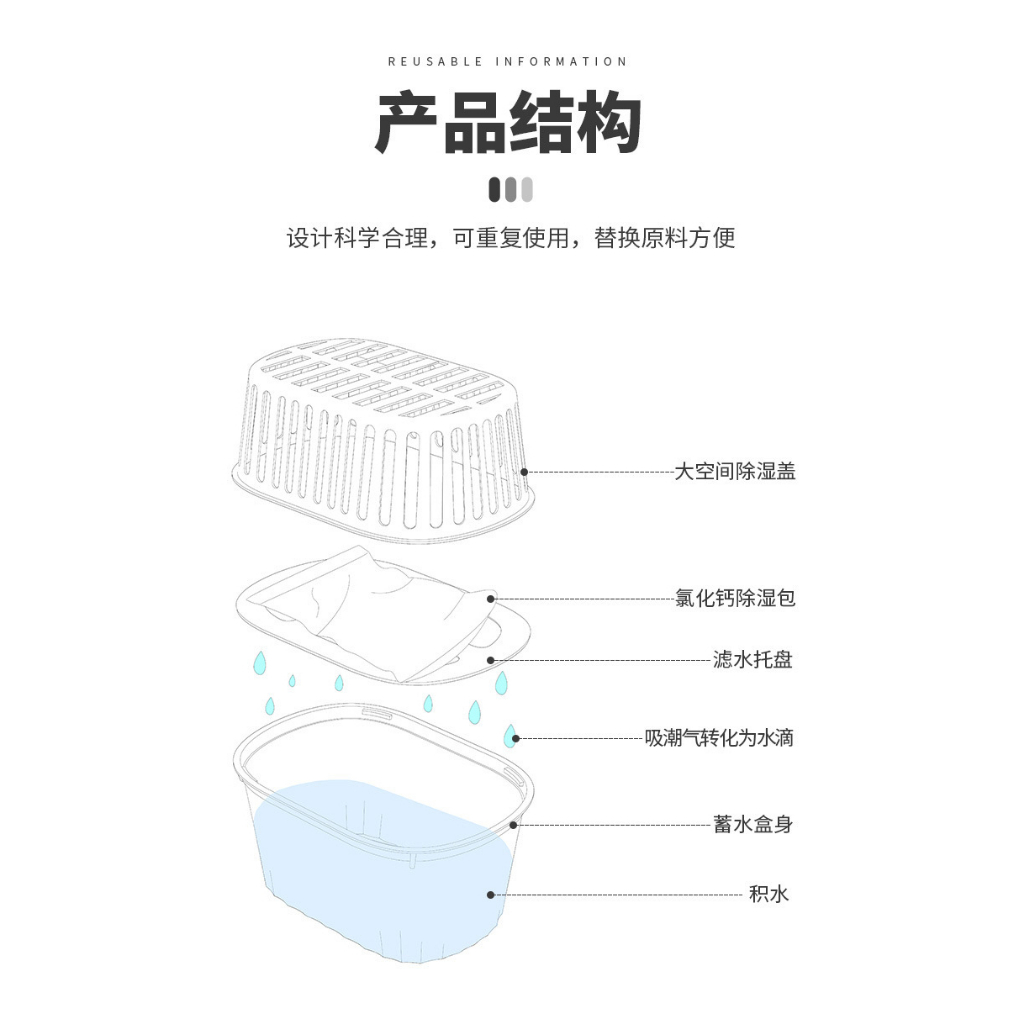 REUSABLE INFORMATION

产品结构

设计科学合理，可重复使用，替换原料方便

大空间除湿盖

氯化钙除湿包

滤水托盘

吸潮气转化为水滴

蓄水盒身

积水