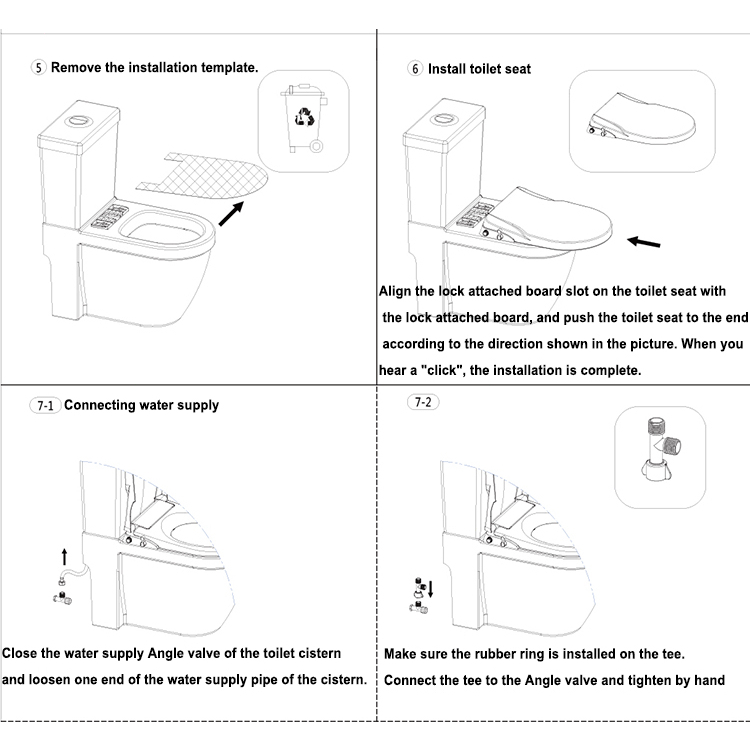 5 Remove the installation template.

6 Install toilet seat

Align the lock attached board slot on the toilet seat with the lock attached board, and push the toilet seat to the end according to the direction shown in the picture. When you hear a "click", the installation is complete.

7-1 Connecting water supply

Close the water supply Angle valve of the toilet cistern and loosen one end of the water supply pipe of the cistern.

7-2

Make sure the rubber ring is installed on the tee.

Connect the tee to the Angle valve and tighten by hand