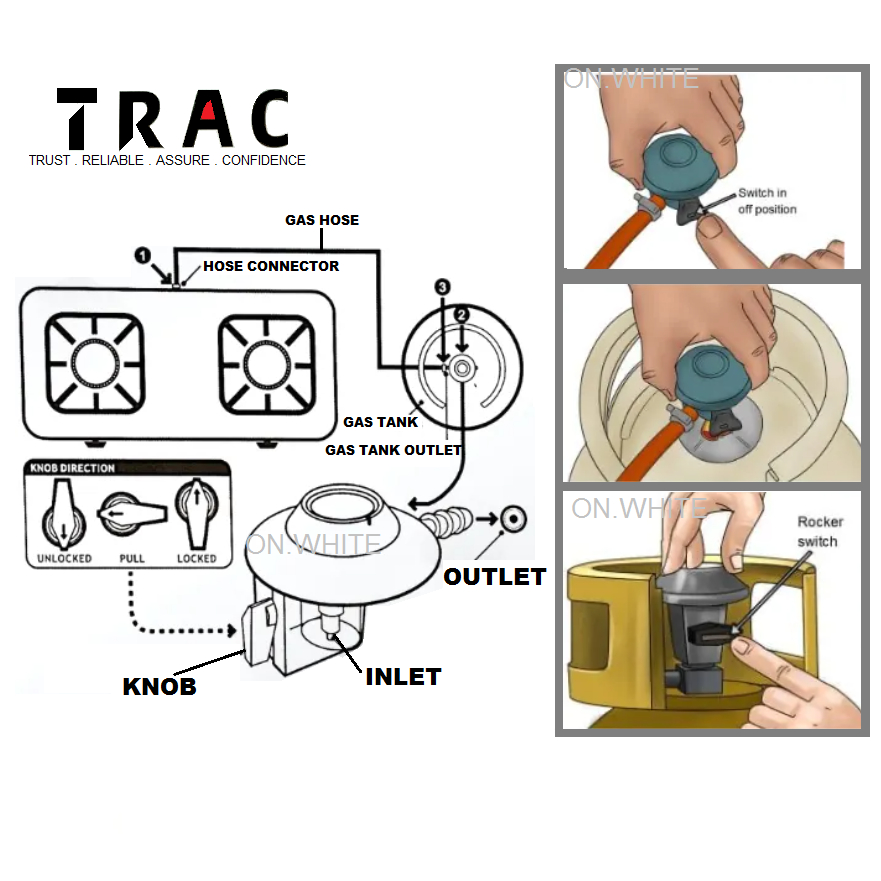 TRAC
TRUST . RELIABLE . ASSURE . CONFIDENCE

GAS HOSE
1
HOSE CONNECTOR
3
2
GAS TANK
GAS TANK OUTLET

KNOB DIRECTION
UNLOCKED
PULL
LOCKED

ON.WHITE
OUTLET
KNOB
INLET

ON.WHITE
Switch in off position

ON.WHITE
Rocker switch