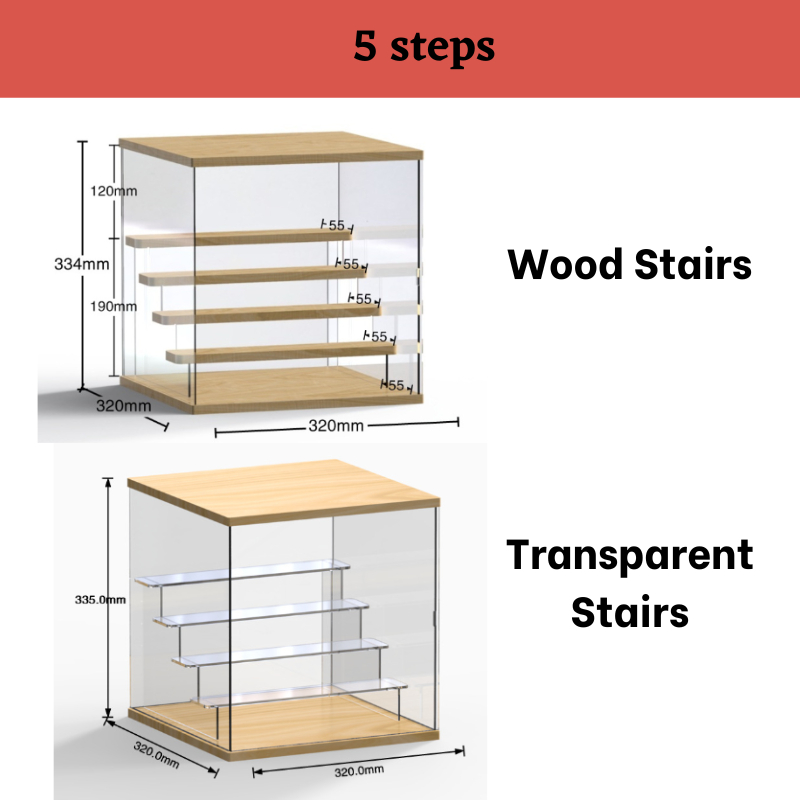 5 steps

120mm
334mm
190mm
55
55
55
55
55
320mm
320mm

Wood Stairs

335.0mm
320.0mm
320.0mm

Transparent Stairs