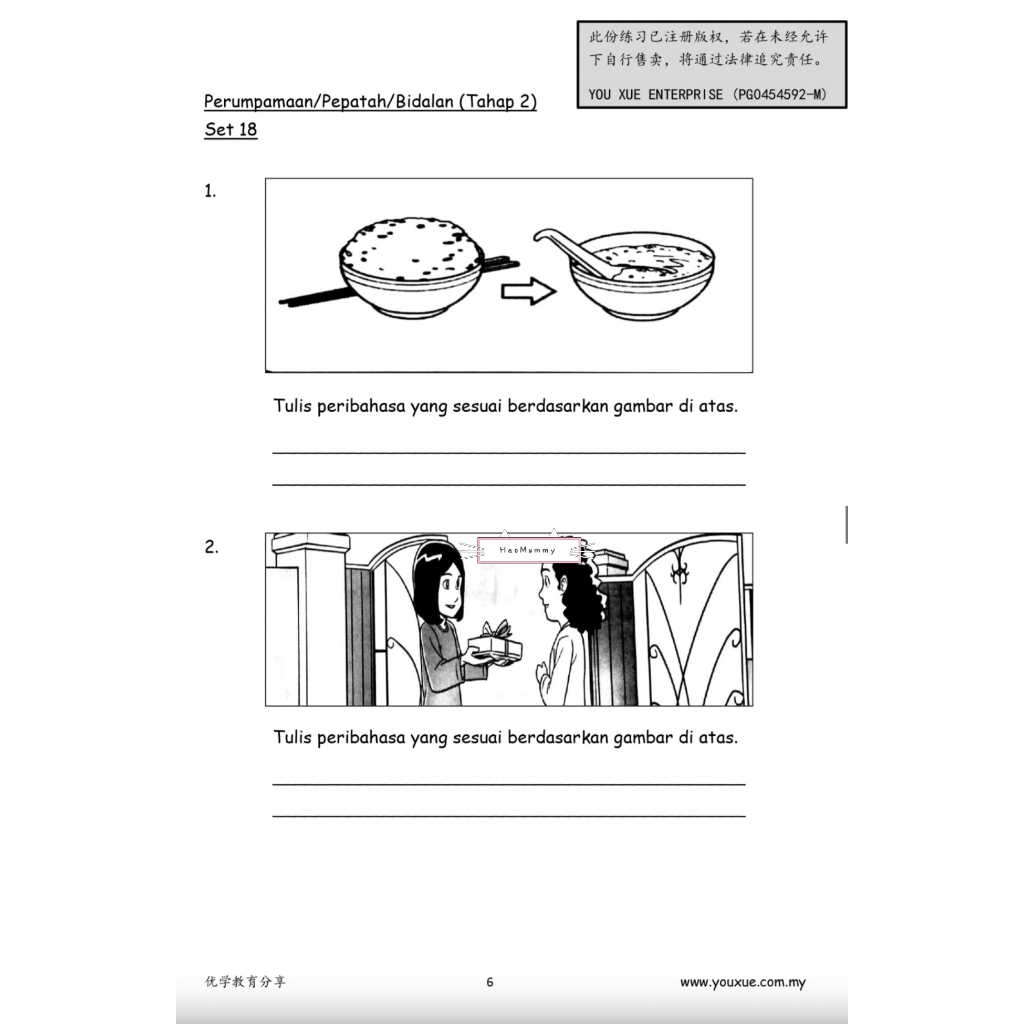 此份练习已注册版权，若在未经允许下自行售卖，将通过法律追究责任。
YOU XUE ENTERPRISE (PG0454592-M)

Perumpamaan/Pepatah/Bidalan (Tahap 2)
Set 18

1.

Tulis peribahasa yang sesuai berdasarkan gambar di atas.

2.

HaoMummy

Tulis peribahasa yang sesuai berdasarkan gambar di atas.

优学教育分享 6 www.youxue.com.my