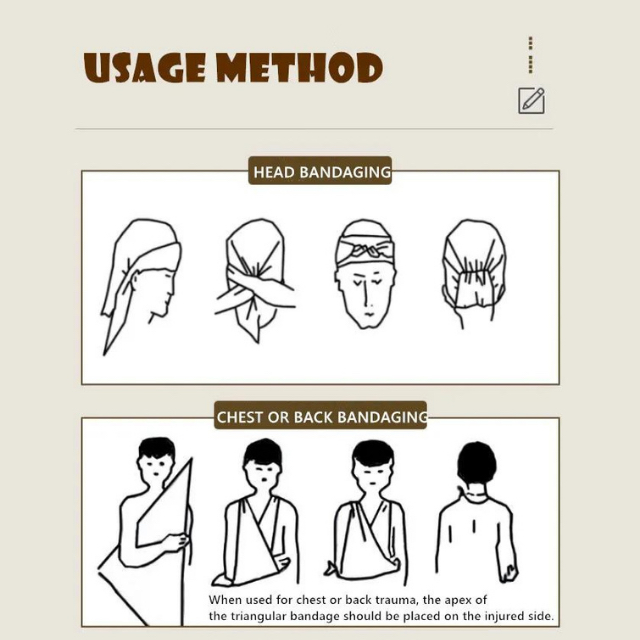 USAGE METHOD

HEAD BANDAGING

CHEST OR BACK BANDAGING

When used for chest or back trauma, the apex of the triangular bandage should be placed on the injured side.