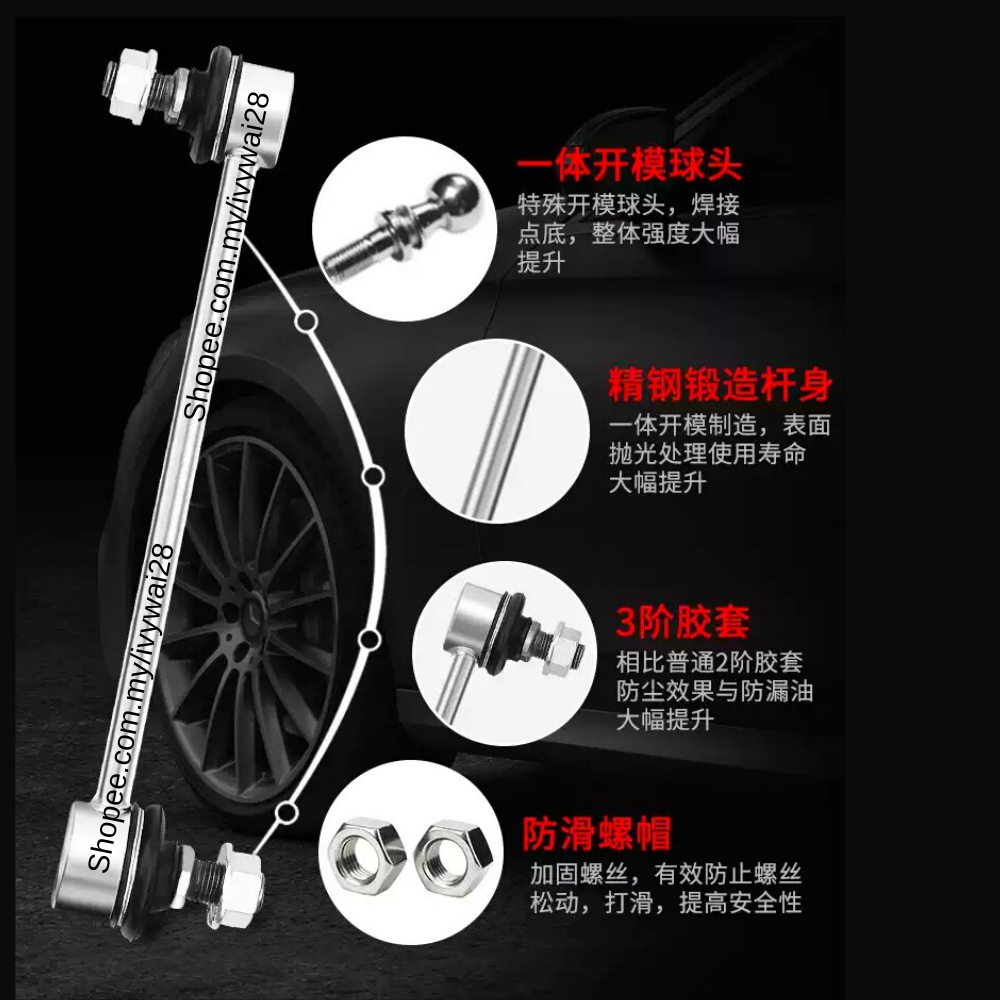 Shopee.com.my/ivywai28

Shopee.com.my/ivywai28

一体开模球头
特殊开模球头，焊接点底，整体强度大幅提升

精钢锻造杆身
一体开模制造，表面抛光处理使用寿命大幅提升

3阶胶套
相比普通2阶胶套防尘效果与防漏油大幅提升

防滑螺帽
加固螺丝，有效防止螺丝松动，打滑，提高安全性