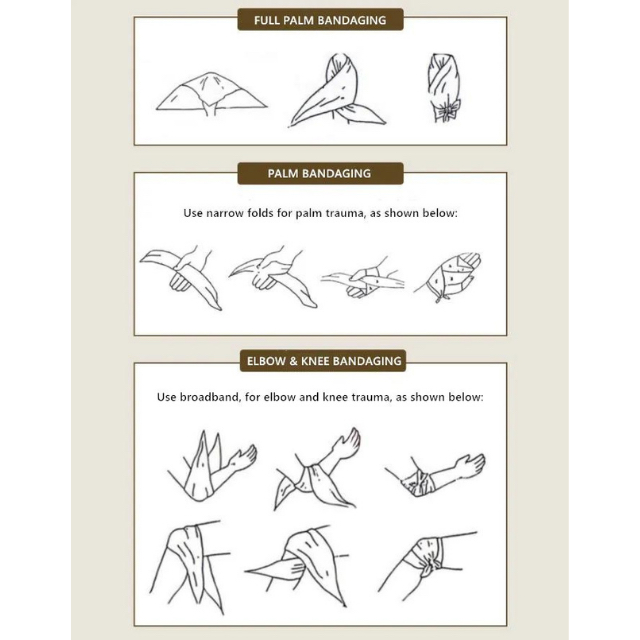 FULL PALM BANDAGING

PALM BANDAGING

Use narrow folds for palm trauma, as shown below:

ELBOW & KNEE BANDAGING

Use broadband, for elbow and knee trauma, as shown below: