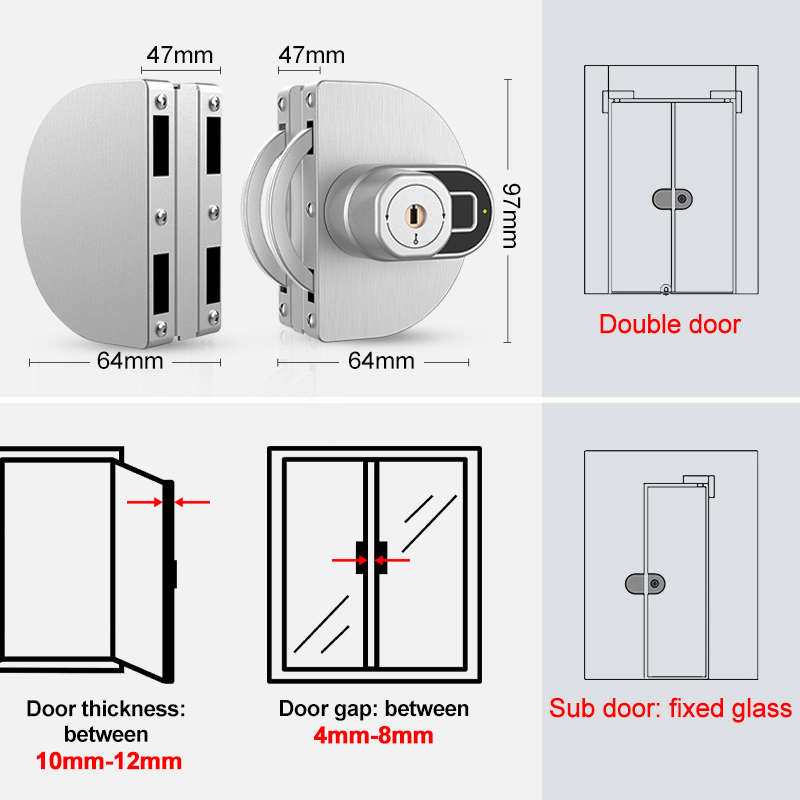 47mm

47mm

97mm

64mm

64mm

Double door

Door thickness: between 10mm-12mm

Door gap: between 4mm-8mm

Sub door: fixed glass