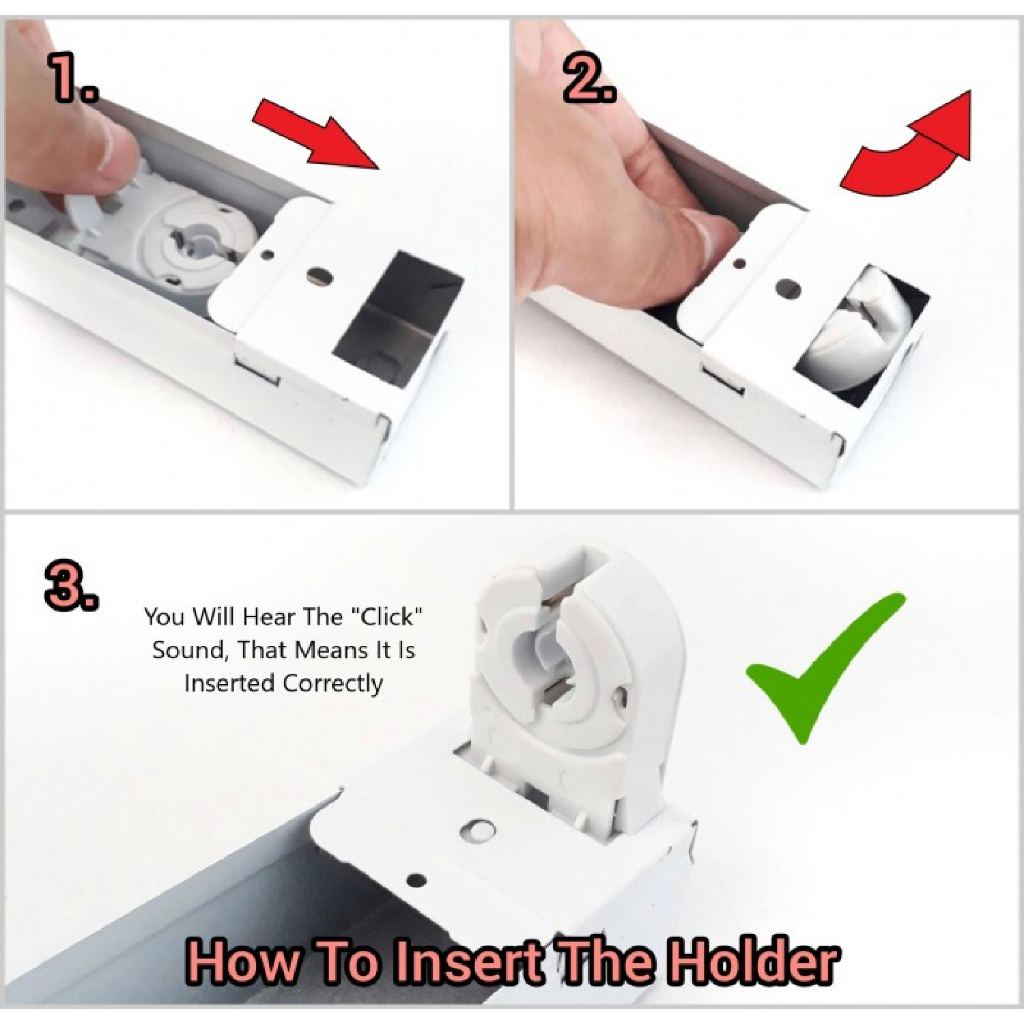 1.

2.

3.

You Will Hear The "Click" Sound, That Means It Is Inserted Correctly

How To Insert The Holder