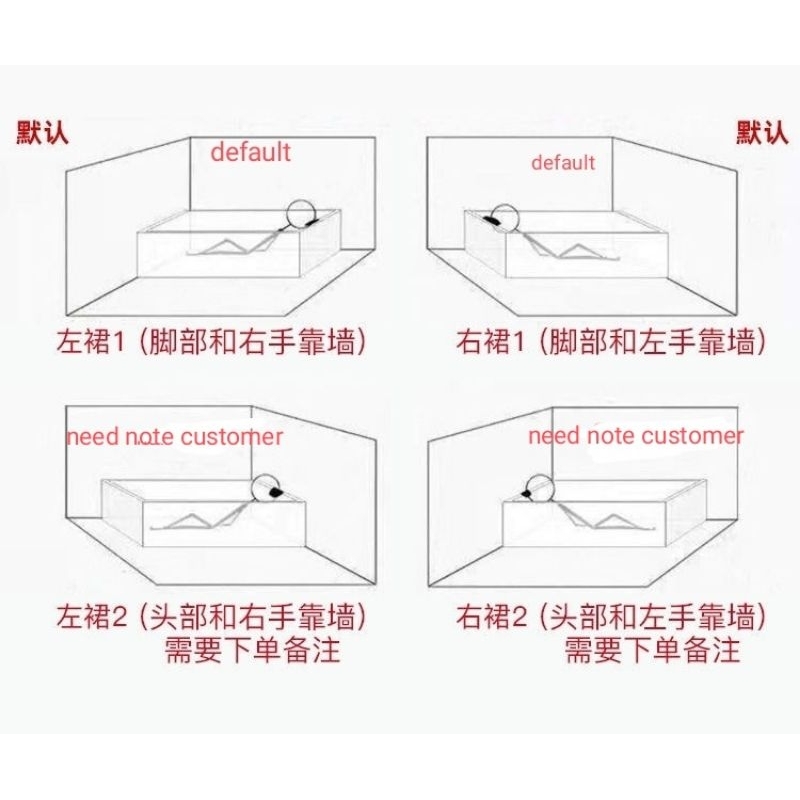 默认

default

左裙1（脚部和右手靠墙）

默认

default

右裙1（脚部和左手靠墙）

need note customer

左裙2（头部和右手靠墙）
需要下单备注

need note customer

右裙2（头部和左手靠墙）
需要下单备注