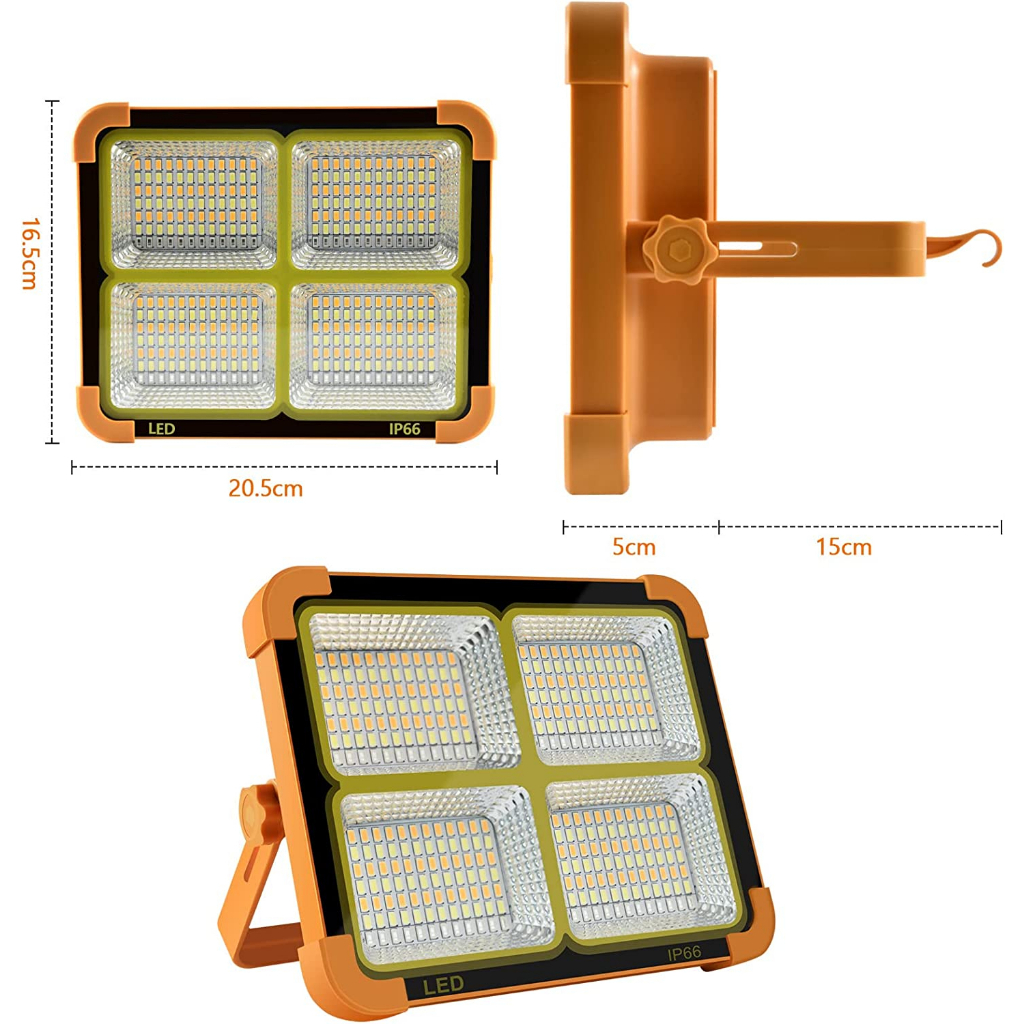 16.5cm

LED
IP66

20.5cm

5cm
15cm

LED
IP66