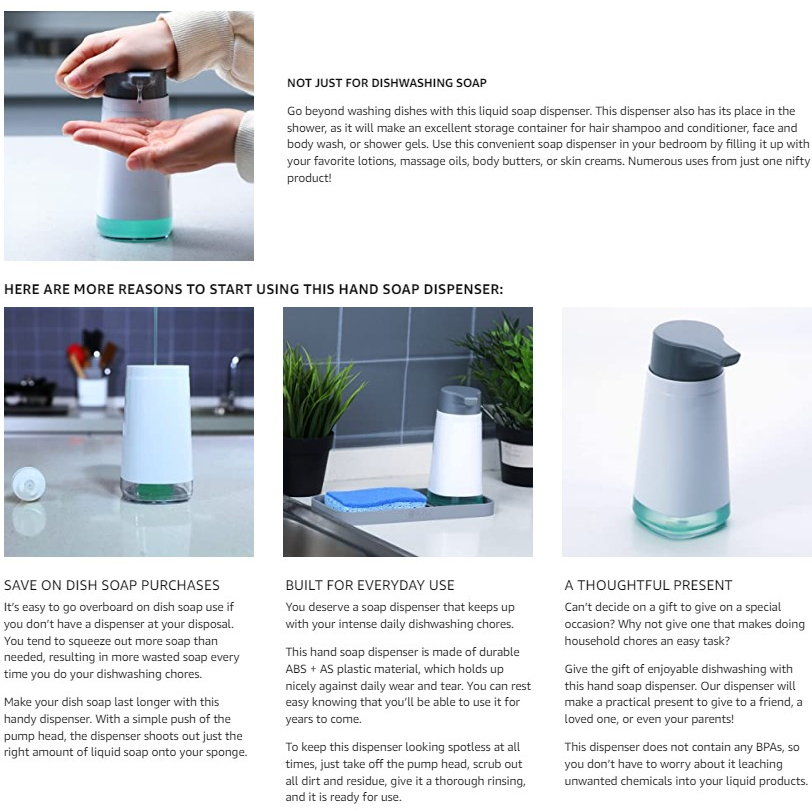 NOT JUST FOR DISHWASHING SOAP

Go beyond washing dishes with this liquid soap dispenser. This dispenser also has its place in the shower, as it will make an excellent storage container for hair shampoo and conditioner, face and body wash, or shower gels. Use this convenient soap dispenser in your bedroom by filling it up with your favorite lotions, massage oils, body butters, or skin creams. Numerous uses from just one nifty product!

HERE ARE MORE REASONS TO START USING THIS HAND SOAP DISPENSER:

SAVE ON DISH SOAP PURCHASES

It's easy to go overboard on dish soap use if you don't have a dispenser at your disposal. You tend to squeeze out more soap than needed, resulting in more wasted soap every time you do your dishwashing chores.

Make your dish soap last longer with this handy dispenser. With a simple push of the pump head, the dispenser shoots out just the right amount of liquid soap onto your sponge.

BUILT FOR EVERYDAY USE

You deserve a soap dispenser that keeps up with your intense daily dishwashing chores.

This hand soap dispenser is made of durable ABS + AS plastic material, which holds up nicely against daily wear and tear. You can rest easy knowing that you'll be able to use it for years to come.

To keep this dispenser looking spotless at all times, just take off the pump head, scrub out all dirt and residue, give it a thorough rinsing, and it is ready for use.

A THOUGHTFUL PRESENT

Can't decide on a gift to give on a special occasion? Why not give one that makes doing household chores an easy task?

Give the gift of enjoyable dishwashing with this hand soap dispenser. Our dispenser will make a practical present to give to a friend, a loved one, or even your parents!

This dispenser does not contain any BPAs, so you don't have to worry about it leaching unwanted chemicals into your liquid products.