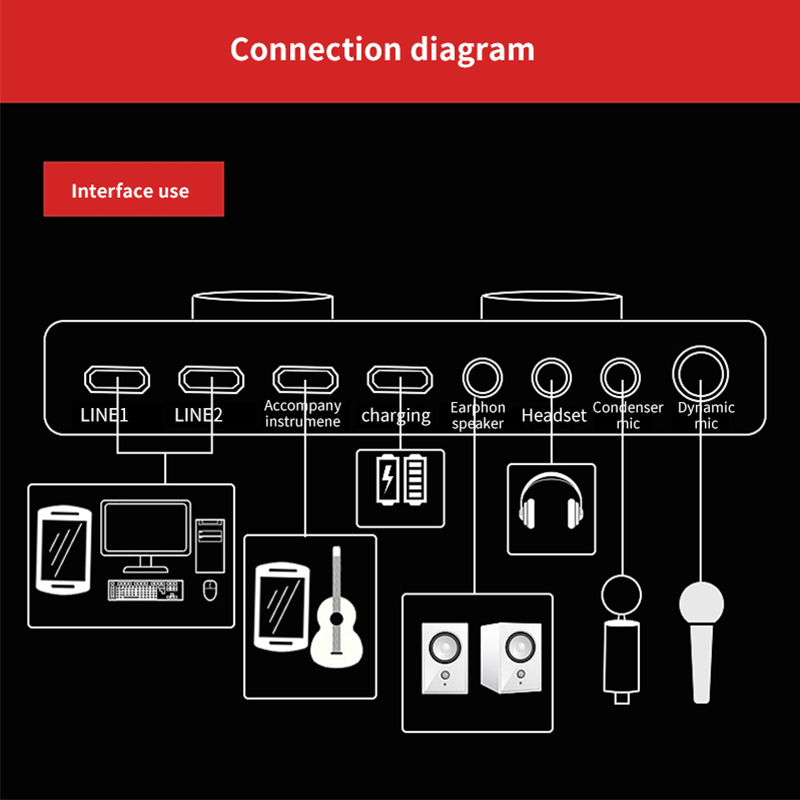 Connection diagram

Interface use

LINE1

LINE2

Accompany instrumene

charging

Earphon speaker

Headset

Condenser mic

Dynamic mic