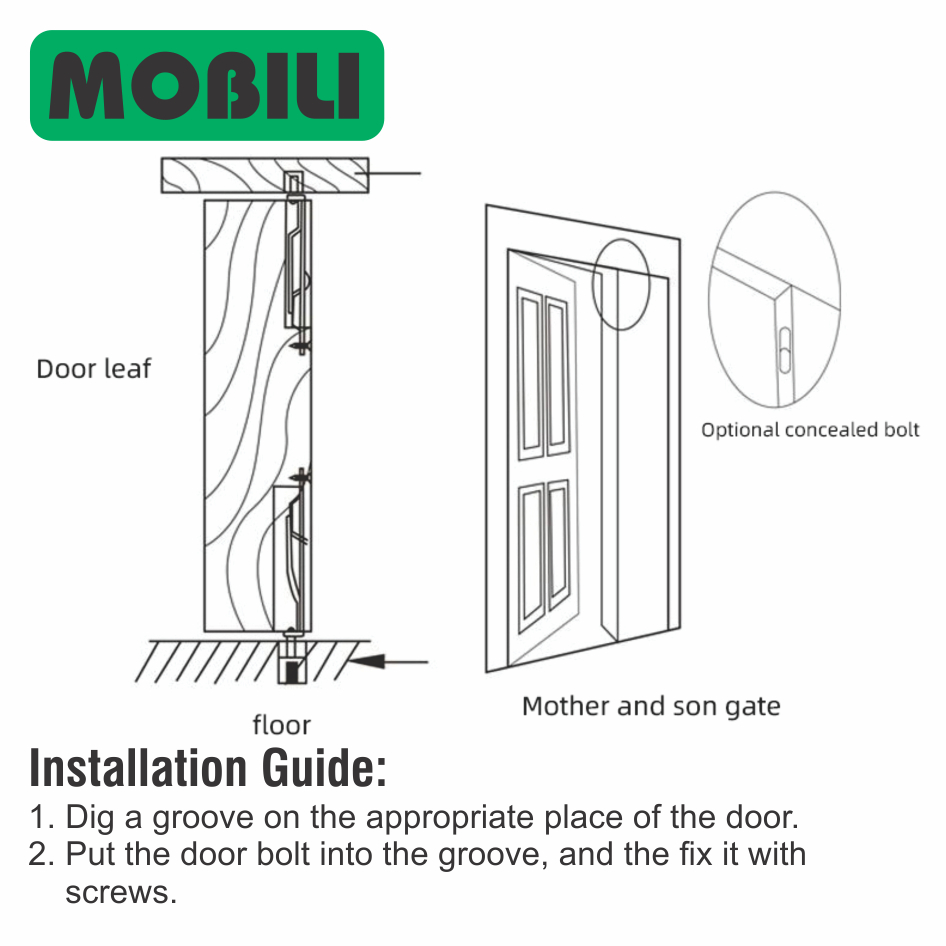 MOBILI

Door leaf

floor

Optional concealed bolt

Mother and son gate

Installation Guide:

1. Dig a groove on the appropriate place of the door.
2. Put the door bolt into the groove, and the fix it with screws.