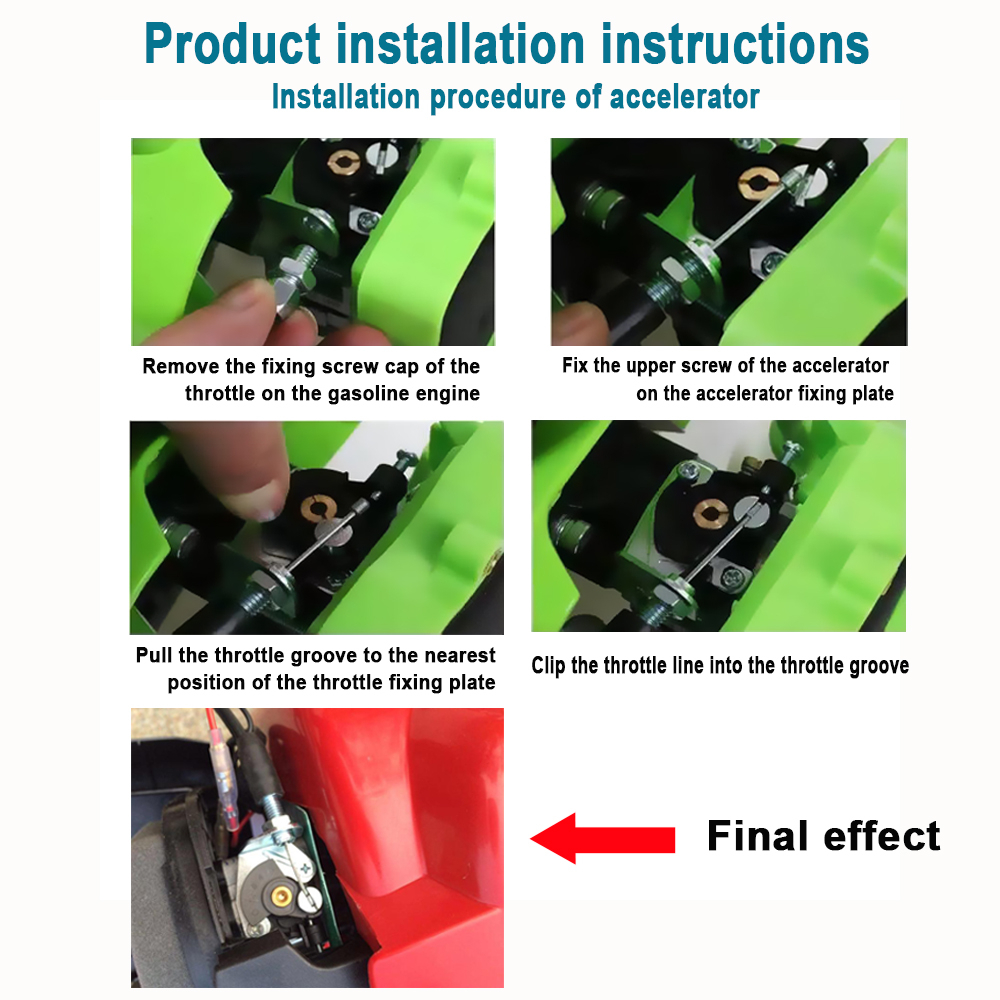 Product installation instructions

Installation procedure of accelerator

Remove the fixing screw cap of the throttle on the gasoline engine

Fix the upper screw of the accelerator on the accelerator fixing plate

Pull the throttle groove to the nearest position of the throttle fixing plate

Clip the throttle line into the throttle groove

Final effect