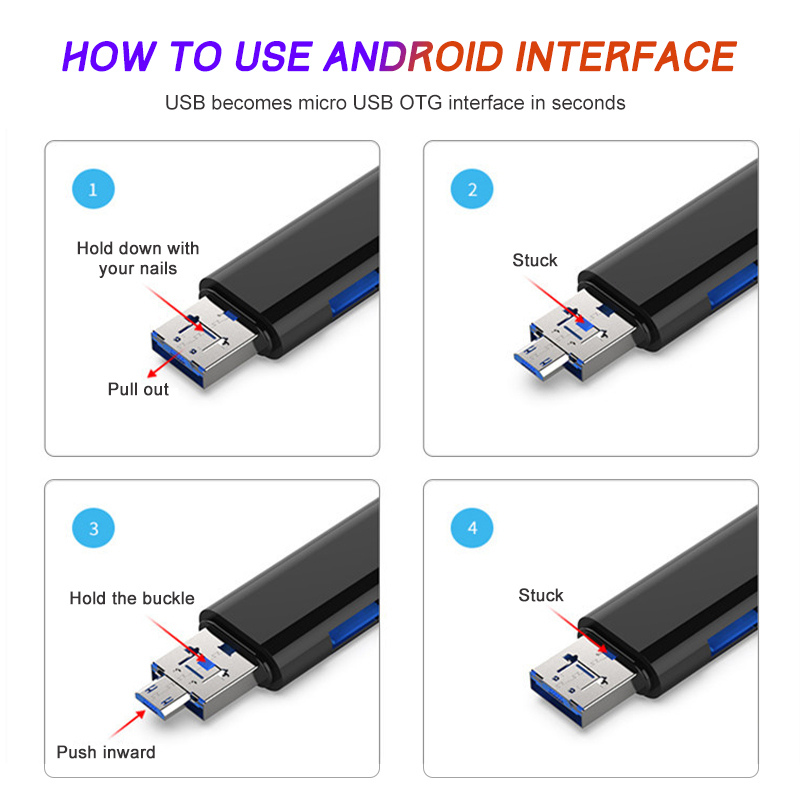 HOW TO USE ANDROID INTERFACE

USB becomes micro USB OTG interface in seconds

1

Hold down with your nails

Pull out

2

Stuck

3

Hold the buckle

Push inward

4

Stuck