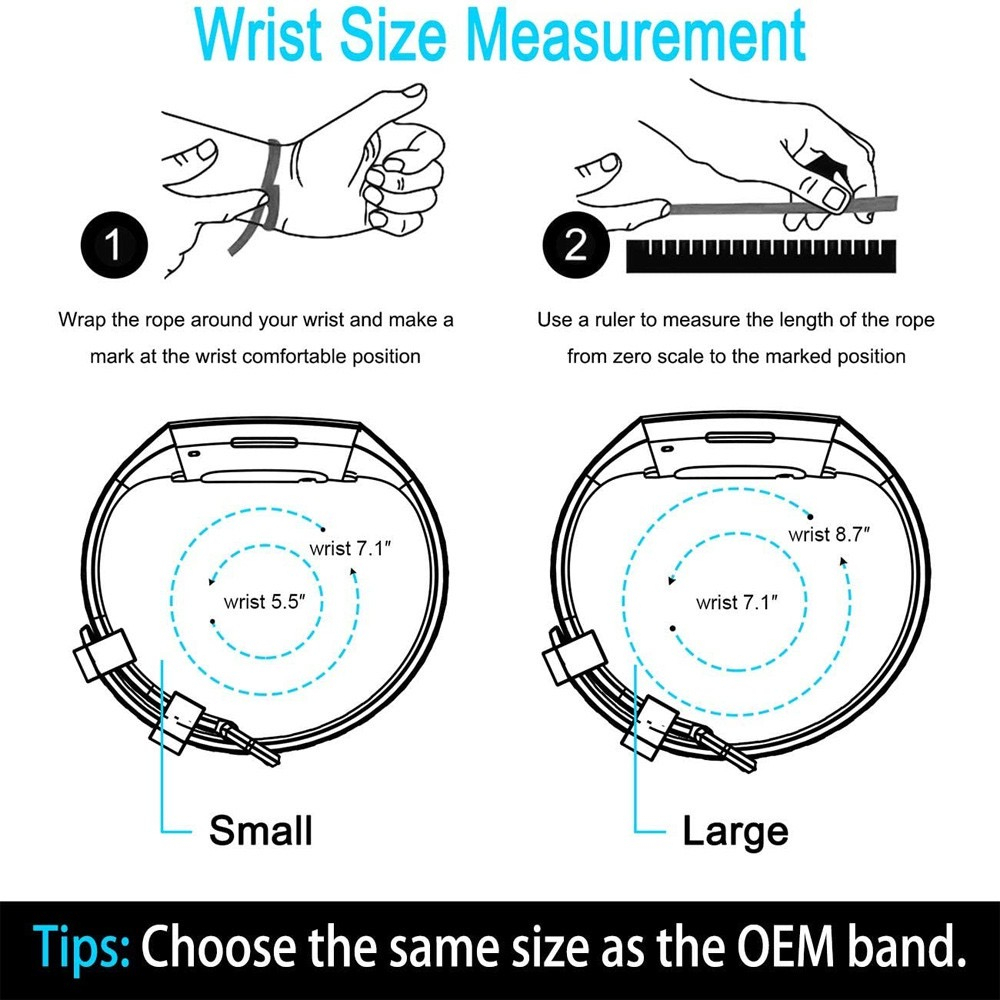 Wrist Size Measurement

1

Wrap the rope around your wrist and make a mark at the wrist comfortable position

2

Use a ruler to measure the length of the rope from zero scale to the marked position

wrist 7.1″

wrist 5.5″

Small

wrist 8.7″

wrist 7.1″

Large

Tips: Choose the same size as the OEM band.