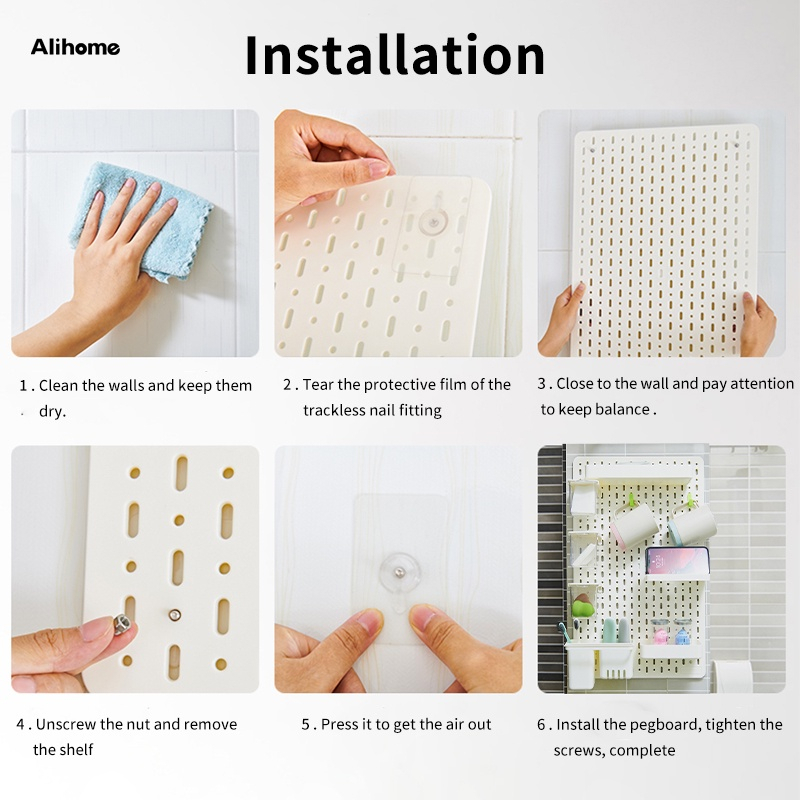 Alihome

Installation

1 . Clean the walls and keep them dry.

2 . Tear the protective film of the trackless nail fitting

3 . Close to the wall and pay attention to keep balance .

4 . Unscrew the nut and remove the shelf

5 . Press it to get the air out

6 . Install the pegboard, tighten the screws, complete