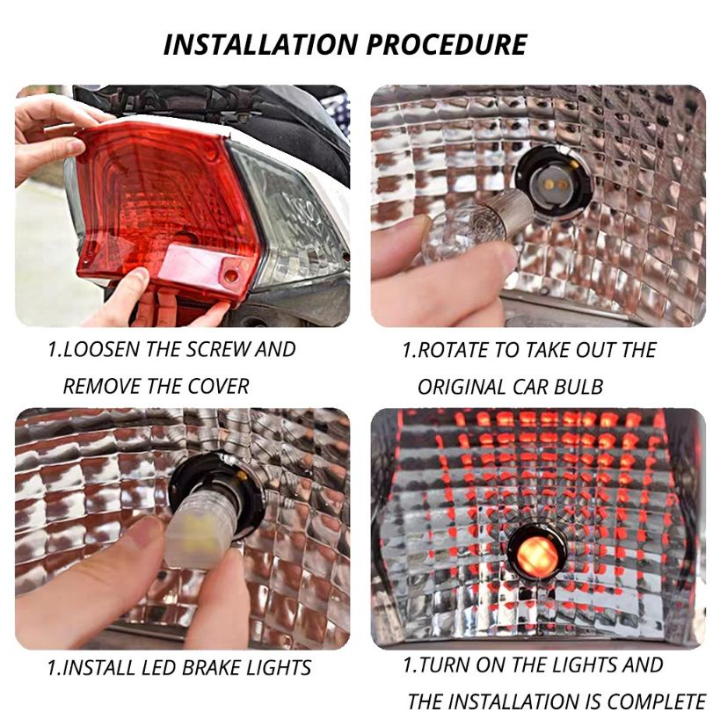 INSTALLATION PROCEDURE

1.LOOSEN THE SCREW AND REMOVE THE COVER

1.ROTATE TO TAKE OUT THE ORIGINAL CAR BULB

1.INSTALL LED BRAKE LIGHTS

1.TURN ON THE LIGHTS AND THE INSTALLATION IS COMPLETE