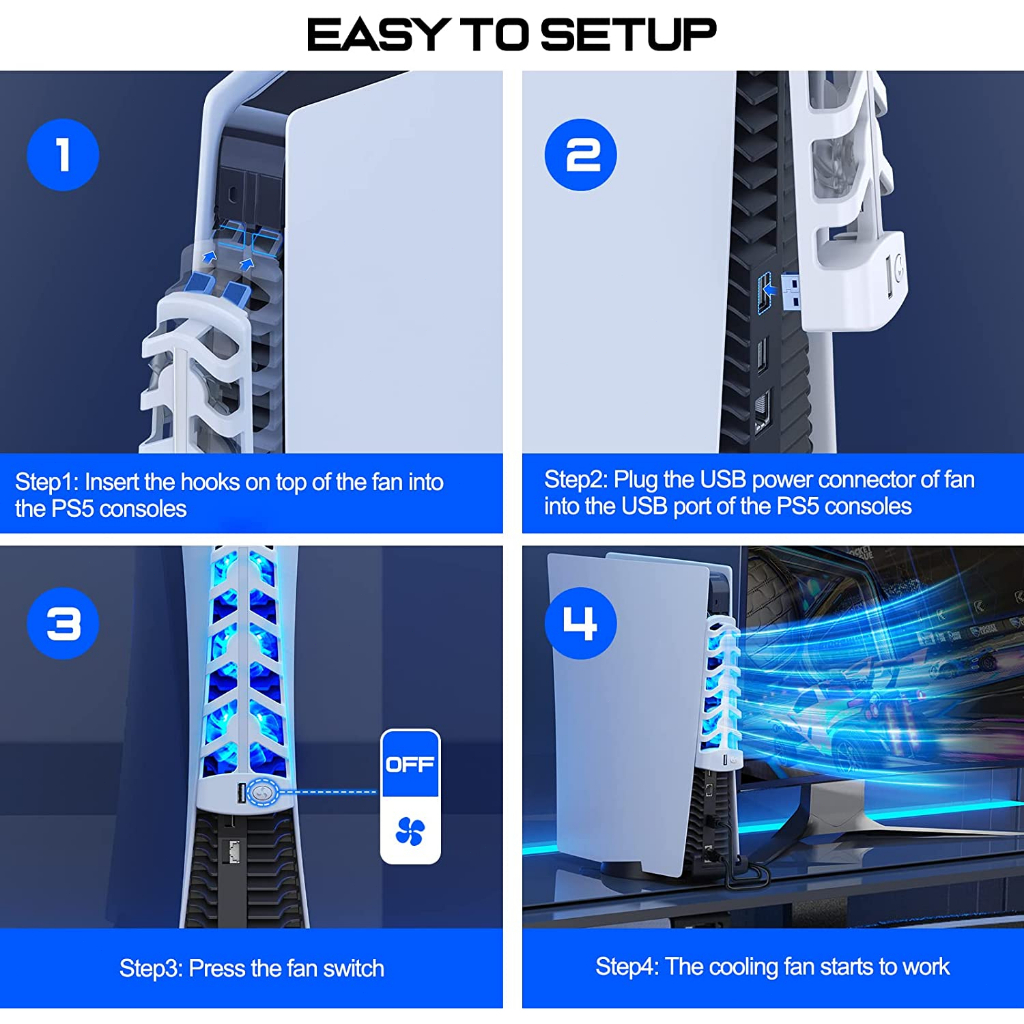 EASY TO SETUP

1

Step1: Insert the hooks on top of the fan into the PS5 consoles

2

Step2: Plug the USB power connector of fan into the USB port of the PS5 consoles

3

OFF

Step3: Press the fan switch

4

Step4: The cooling fan starts to work