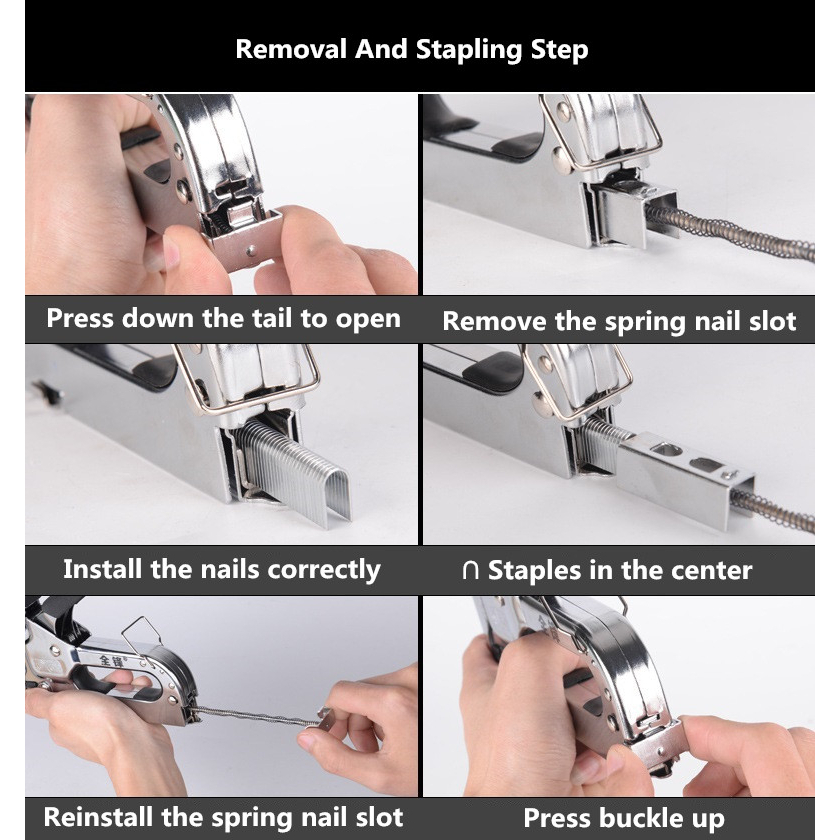 Removal And Stapling Step

Press down the tail to open

Remove the spring nail slot

Install the nails correctly

∩ Staples in the center

全锋

Reinstall the spring nail slot

Press buckle up