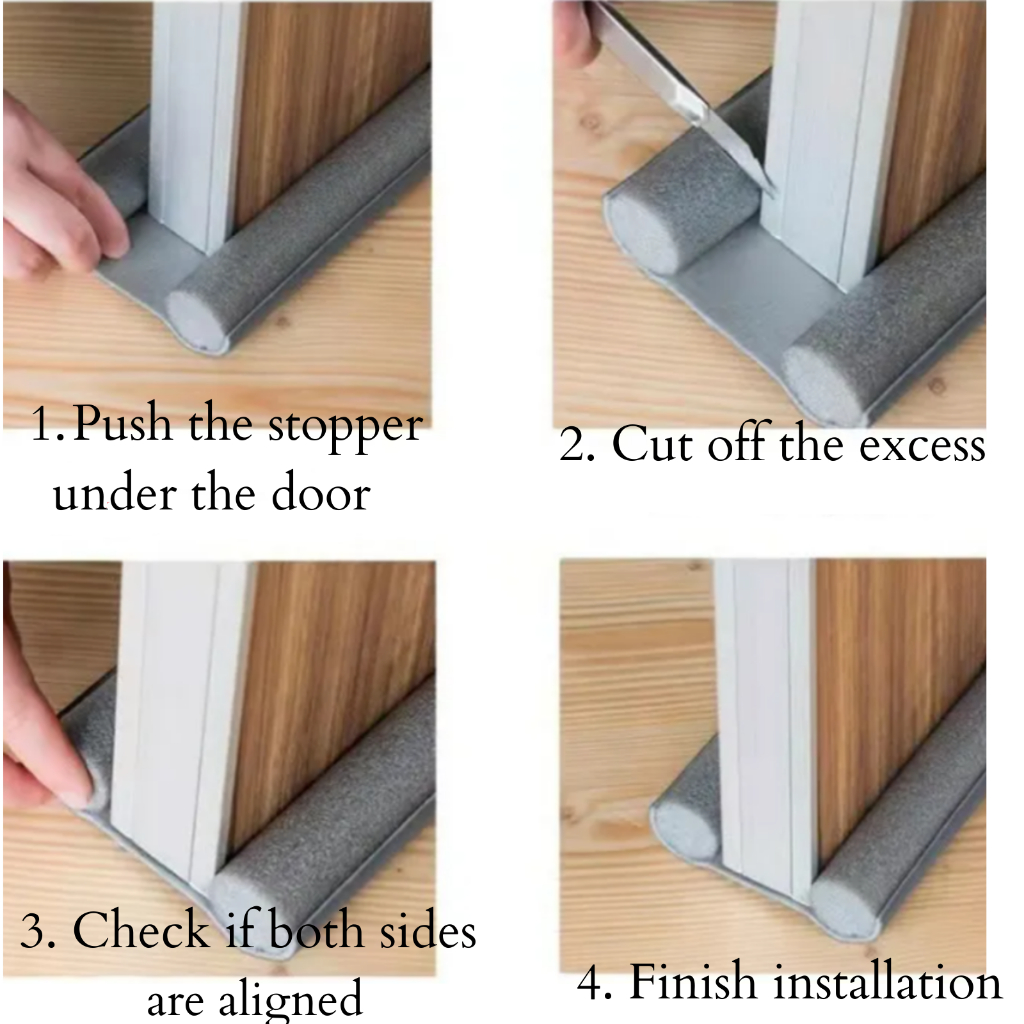 1.Push the stopper under the door

2. Cut off the excess

3. Check if both sides are aligned

4. Finish installation