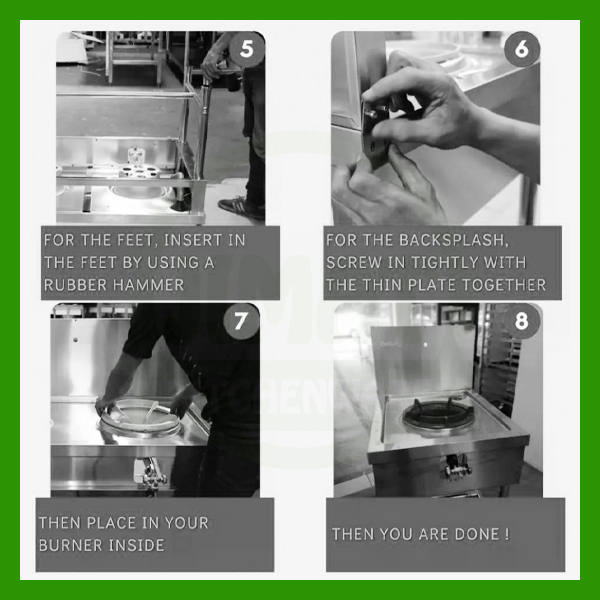 5

FOR THE FEET, INSERT IN THE FEET BY USING A RUBBER HAMMER

6

FOR THE BACKSPLASH, SCREW IN TIGHTLY WITH THE THIN PLATE TOGETHER

7

THEN PLACE IN YOUR BURNER INSIDE

8

THEN YOU ARE DONE !