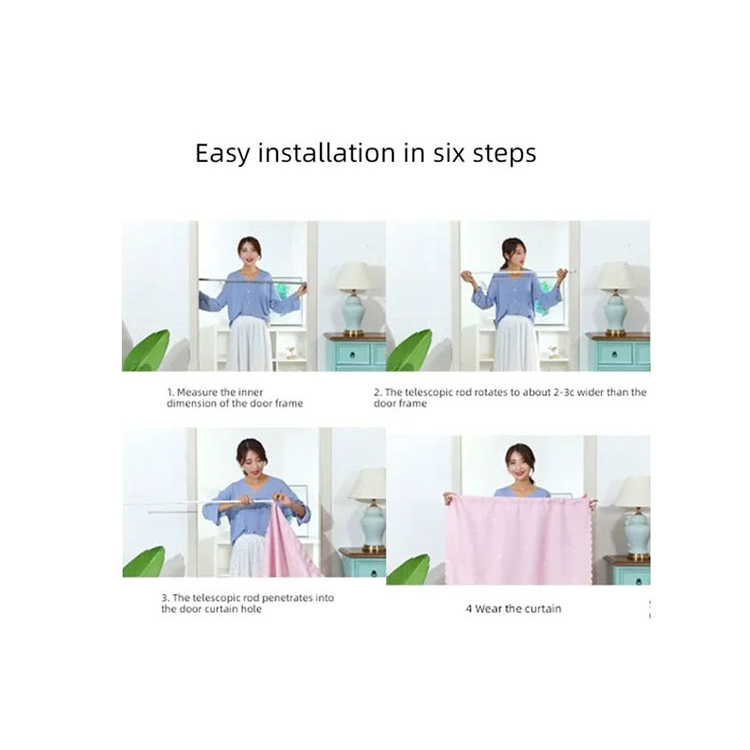 Easy installation in six steps

1. Measure the inner dimension of the door frame

2. The telescopic rod rotates to about 2-3c wider than the door frame

3. The telescopic rod penetrates into the door curtain hole

4 Wear the curtain