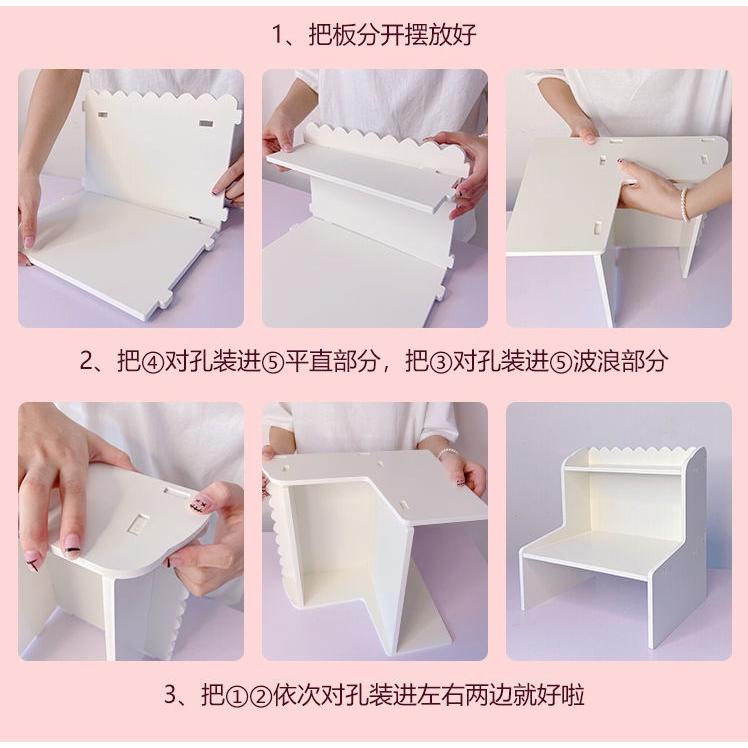 1、把板分开摆放好

2、把④对孔装进⑤平直部分，把③对孔装进⑤波浪部分

3、把①②依次对孔装进左右两边就好啦