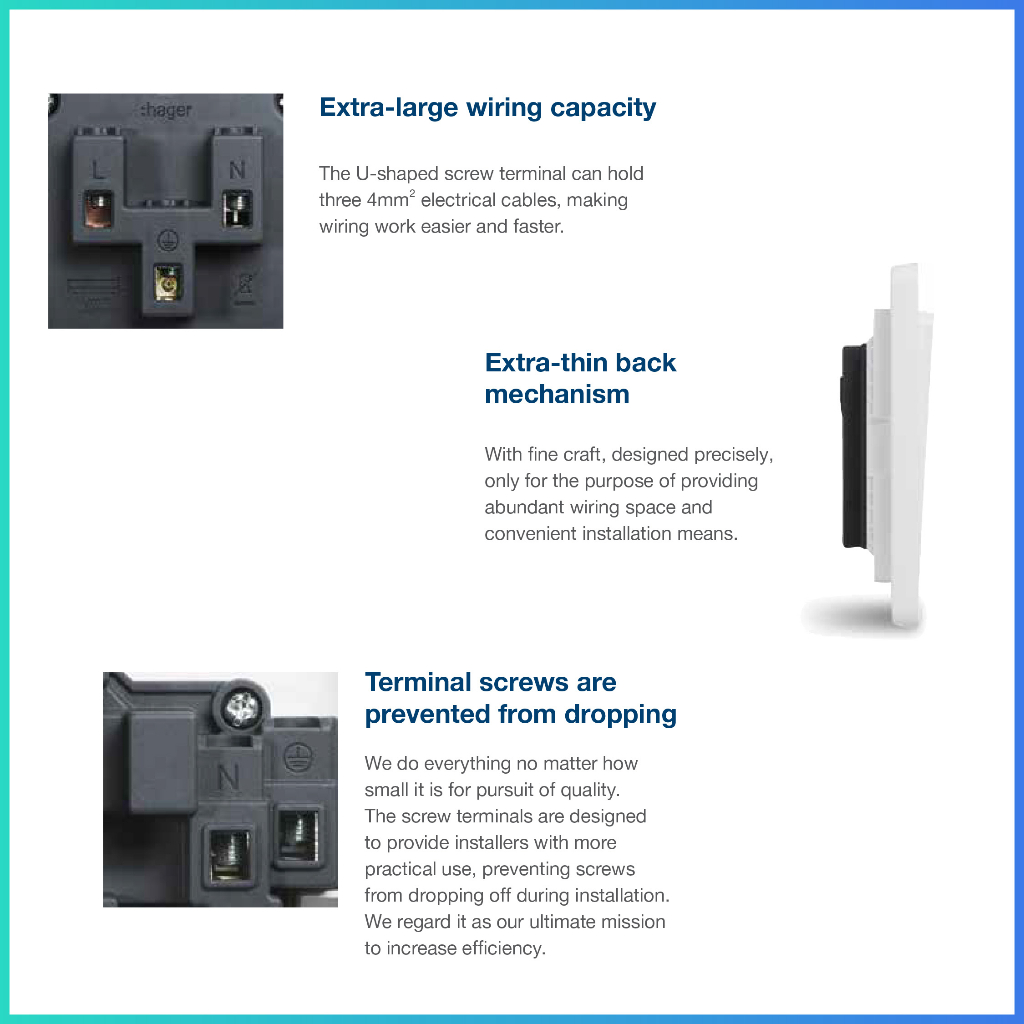 :hager

L

N

Extra-large wiring capacity

The U-shaped screw terminal can hold three $4mm^2$ electrical cables, making wiring work easier and faster.

Extra-thin back mechanism

With fine craft, designed precisely, only for the purpose of providing abundant wiring space and convenient installation means.

N

Terminal screws are prevented from dropping

We do everything no matter how small it is for pursuit of quality. The screw terminals are designed to provide installers with more practical use, preventing screws from dropping off during installation. We regard it as our ultimate mission to increase efficiency.