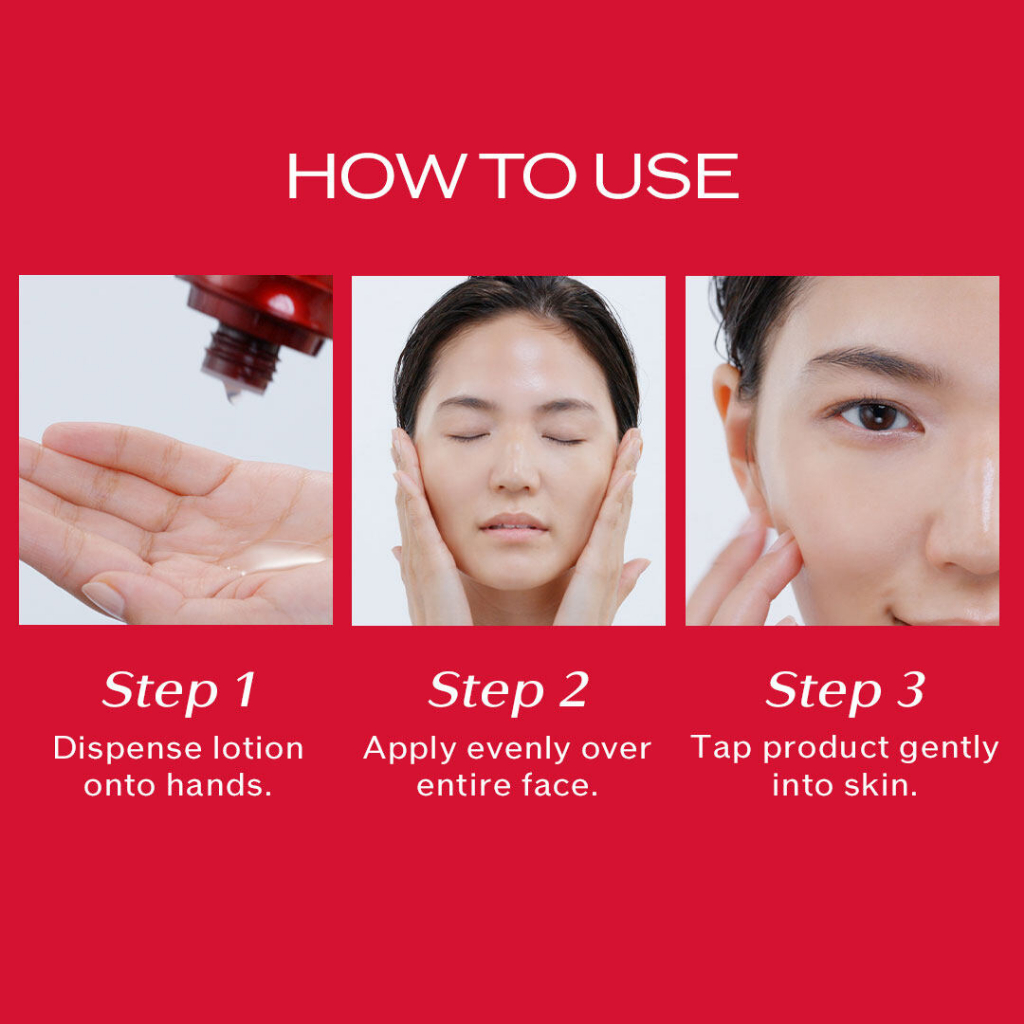 HOW TO USE

Step 1
Dispense lotion onto hands.

Step 2
Apply evenly over entire face.

Step 3
Tap product gently into skin.