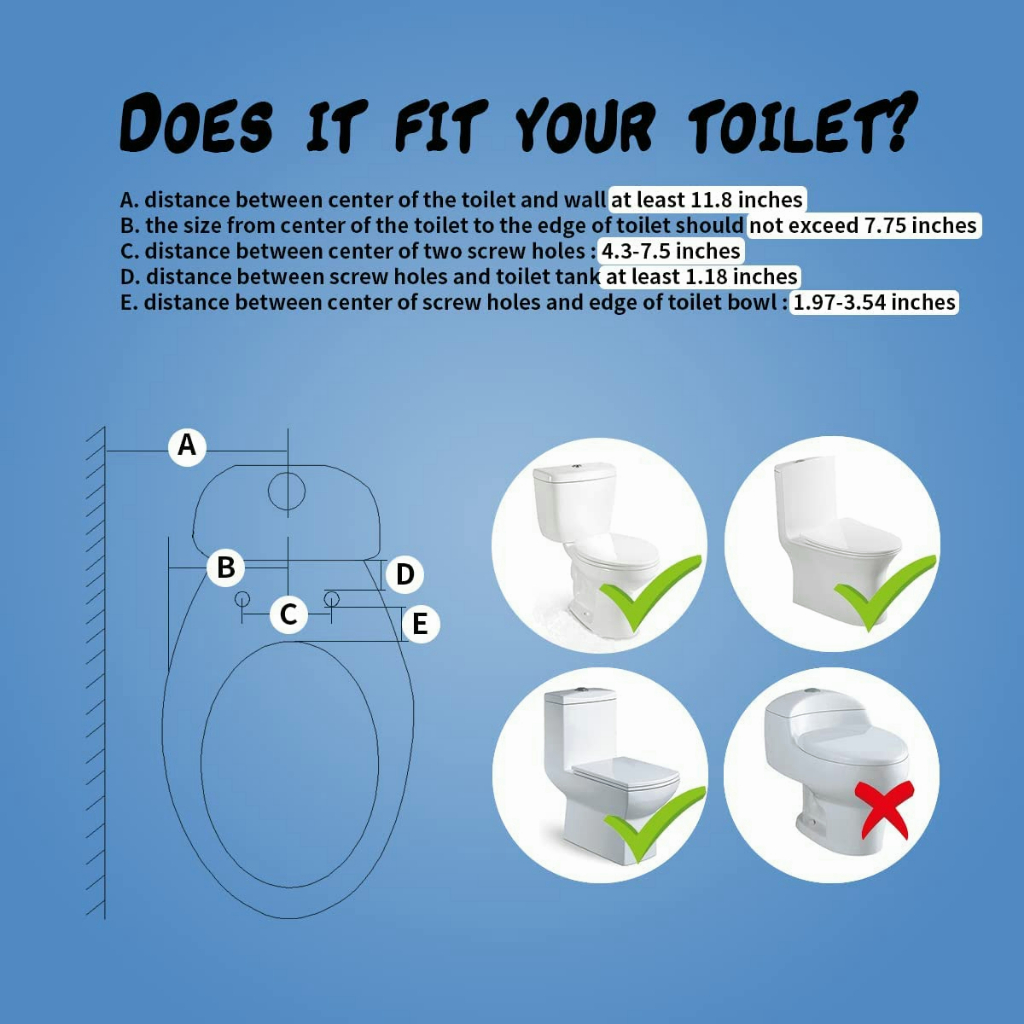 DOES IT FIT YOUR TOILET?

A. distance between center of the toilet and wall at least 11.8 inches
B. the size from center of the toilet to the edge of toilet should not exceed 7.75 inches
C. distance between center of two screw holes : 4.3-7.5 inches
D. distance between screw holes and toilet tank at least 1.18 inches
E. distance between center of screw holes and edge of toilet bowl : 1.97-3.54 inches

A
B
D
C
E