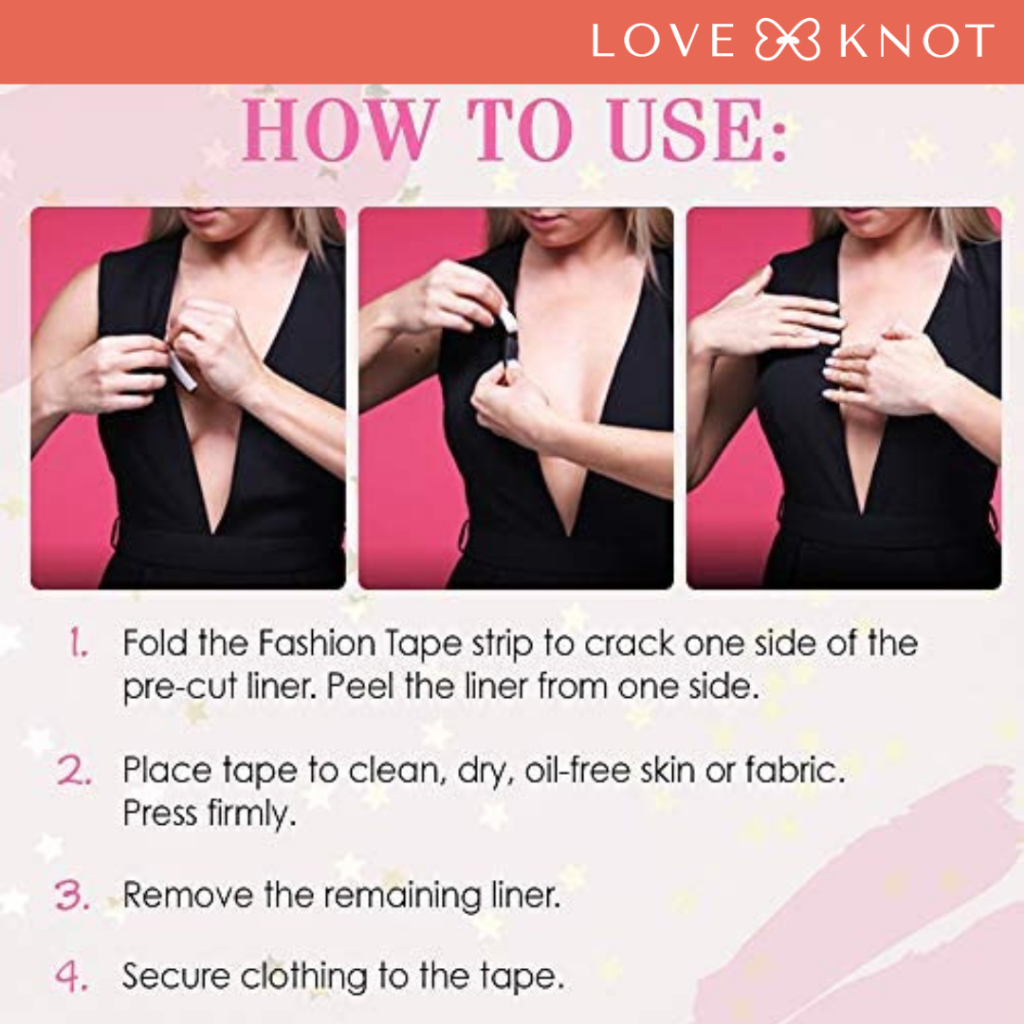 LOVE KNOT

HOW TO USE:

1. Fold the Fashion Tape strip to crack one side of the pre-cut liner. Peel the liner from one side.

2. Place tape to clean, dry, oil-free skin or fabric. Press firmly.

3. Remove the remaining liner.

4. Secure clothing to the tape.