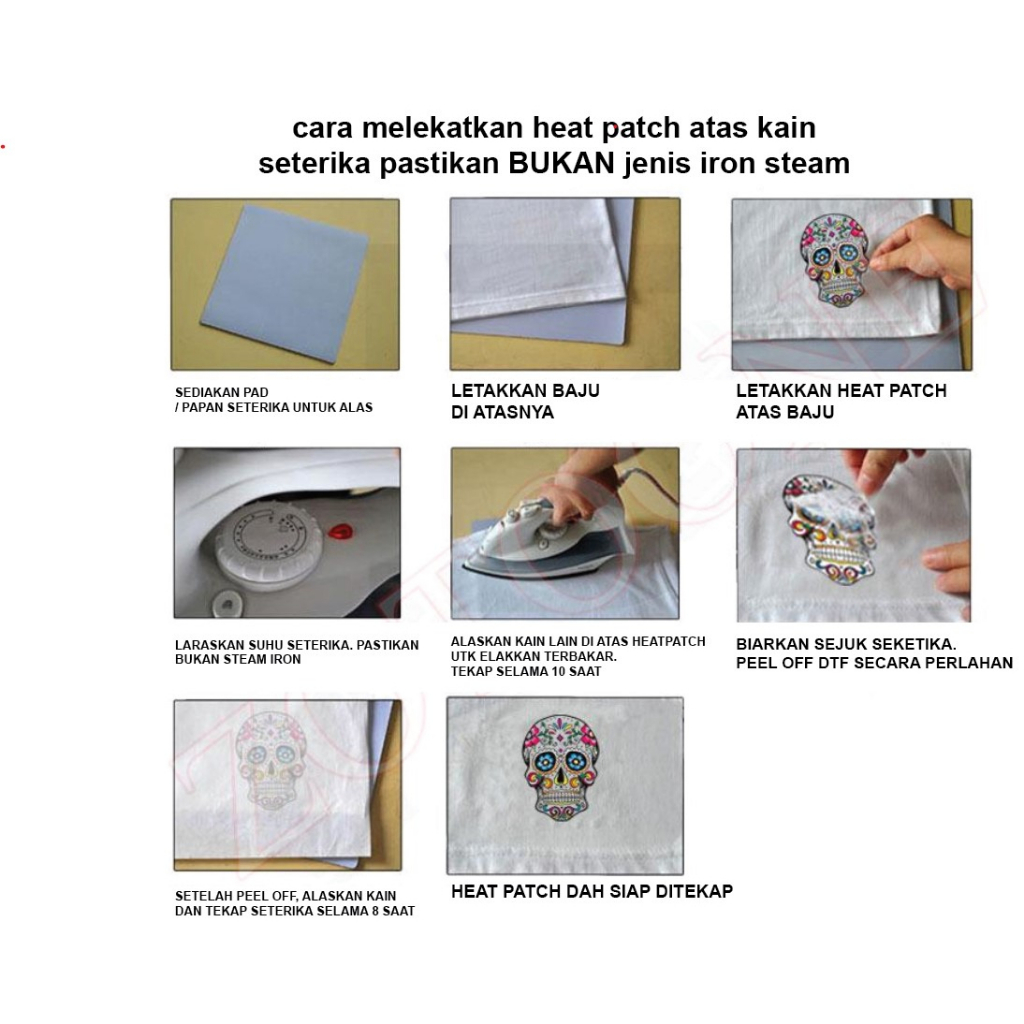 cara melekatkan heat patch atas kain
seterika pastikan BUKAN jenis iron steam

SEDIAKAN PAD
/ PAPAN SETERIKA UNTUK ALAS

LETAKKAN BAJU
DI ATASNYA

LETAKKAN HEAT PATCH
ATAS BAJU

LARASKAN SUHU SETERIKA. PASTIKAN
BUKAN STEAM IRON

ALASKAN KAIN LAIN DI ATAS HEATPATCH
UTK ELAKKAN TERBAKAR.
TEKAP SELAMA 10 SAAT

BIARKAN SEJUK SEKETIKA.
PEEL OFF DTF SECARA PERLAHAN

SETELAH PEEL OFF, ALASKAN KAIN
DAN TEKAP SETERIKA SELAMA 8 SAAT

HEAT PATCH DAH SIAP DITEKAP