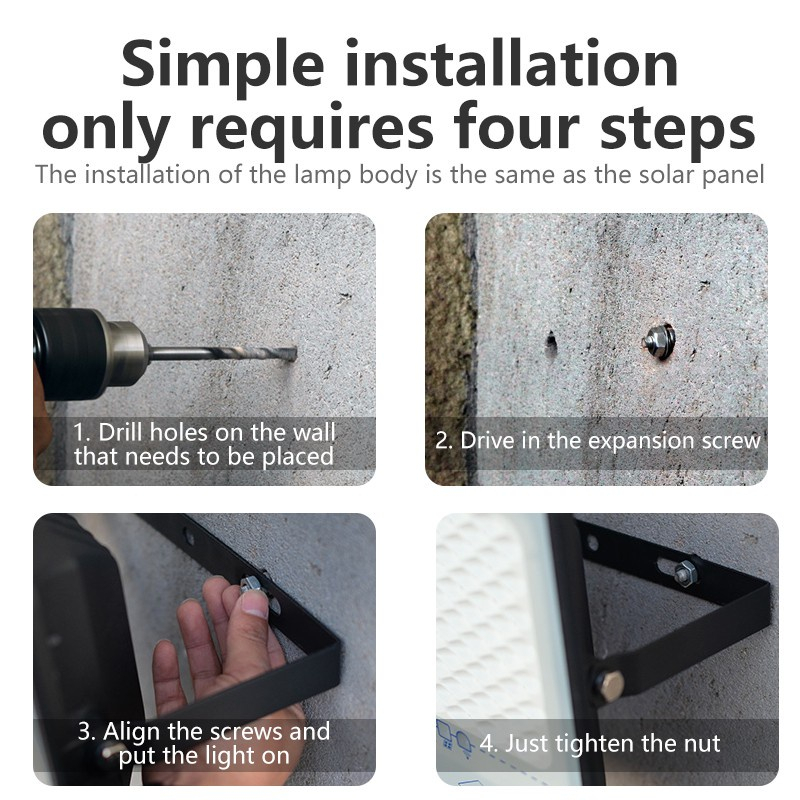 Simple installation only requires four steps

The installation of the lamp body is the same as the solar panel

1. Drill holes on the wall that needs to be placed

2. Drive in the expansion screw

3. Align the screws and put the light on

4. Just tighten the nut