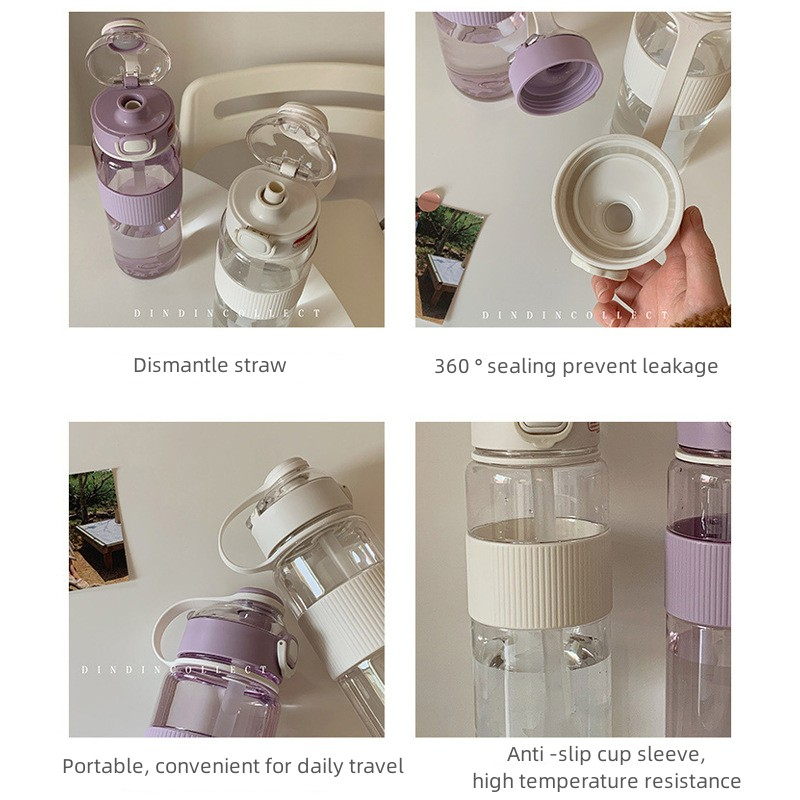 DINDINCOLLECT

Dismantle straw

DINDINCOLLECT

360 ° sealing prevent leakage

DINDINCOLLECT

Portable, convenient for daily travel

Anti -slip cup sleeve, high temperature resistance