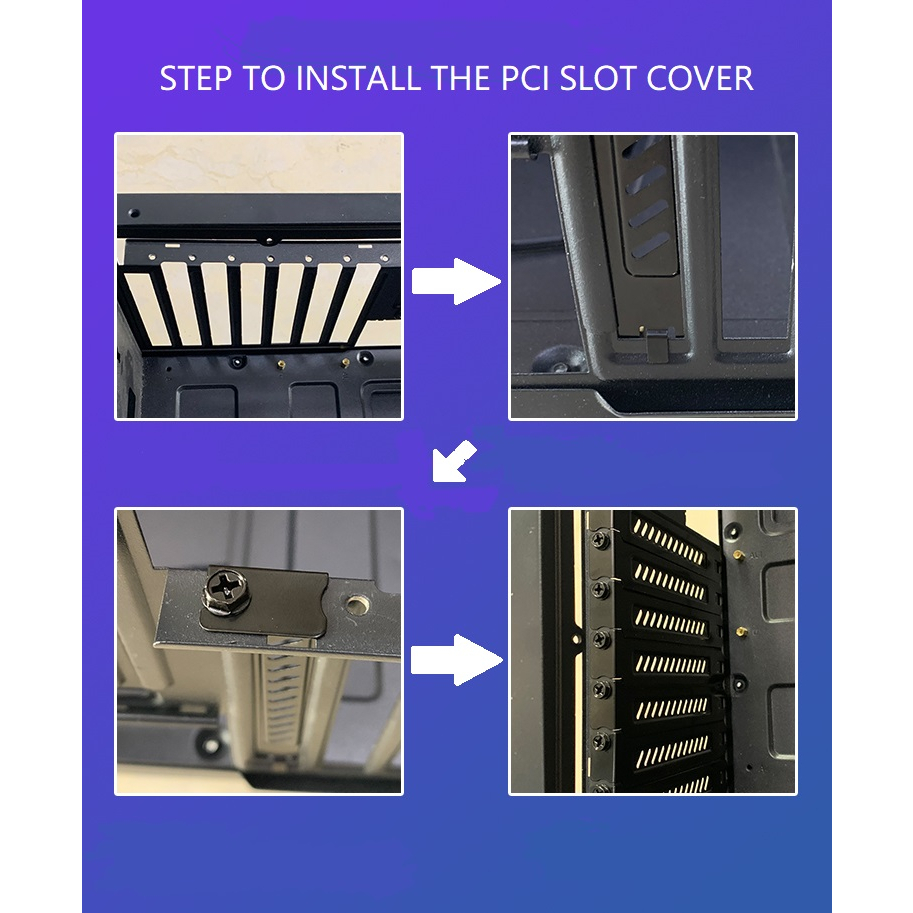 STEP TO INSTALL THE PCI SLOT COVER