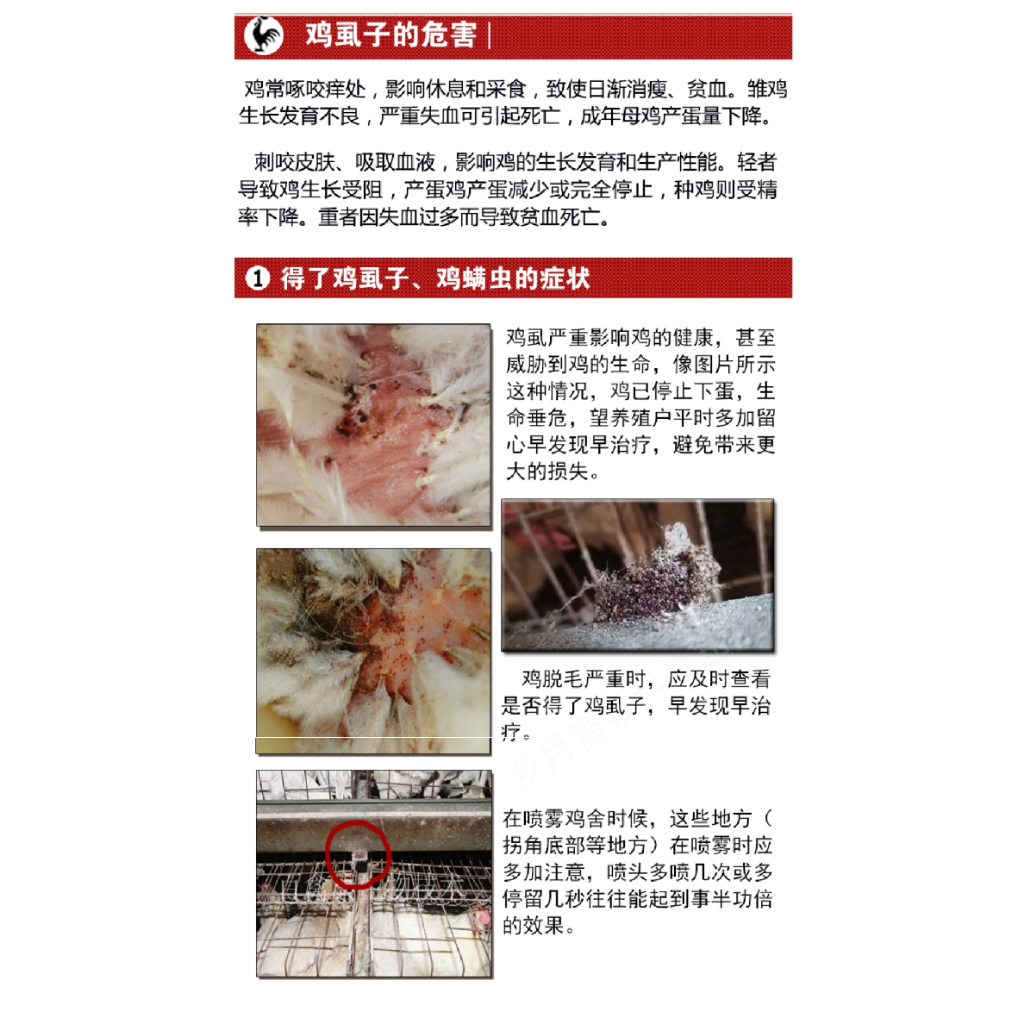 鸡虱子的危害

鸡常啄咬痒处，影响休息和采食，致使日渐消瘦、贫血。雏鸡生长发育不良，严重失血可引起死亡，成年母鸡产蛋量下降。

刺咬皮肤、吸取血液，影响鸡的生长发育和生产性能。轻者导致鸡生长受阻，产蛋鸡产蛋减少或完全停止，种鸡则受精率下降。重者因失血过多而导致贫血死亡。

❶ 得了鸡虱子、鸡螨虫的症状

鸡虱严重影响鸡的健康，甚至威胁到鸡的生命，像图片所示这种情况，鸡已停止下蛋，生命垂危，望养殖户平时多加留心早发现早治疗，避免带来更大的损失。

鸡脱毛严重时，应及时查看是否得了鸡虱子，早发现早治疗。

在喷雾鸡舍时候，这些地方（拐角底部等地方）在喷雾时应多加注意，喷头多喷几次或多停留几秒往往能起到事半功倍的效果。