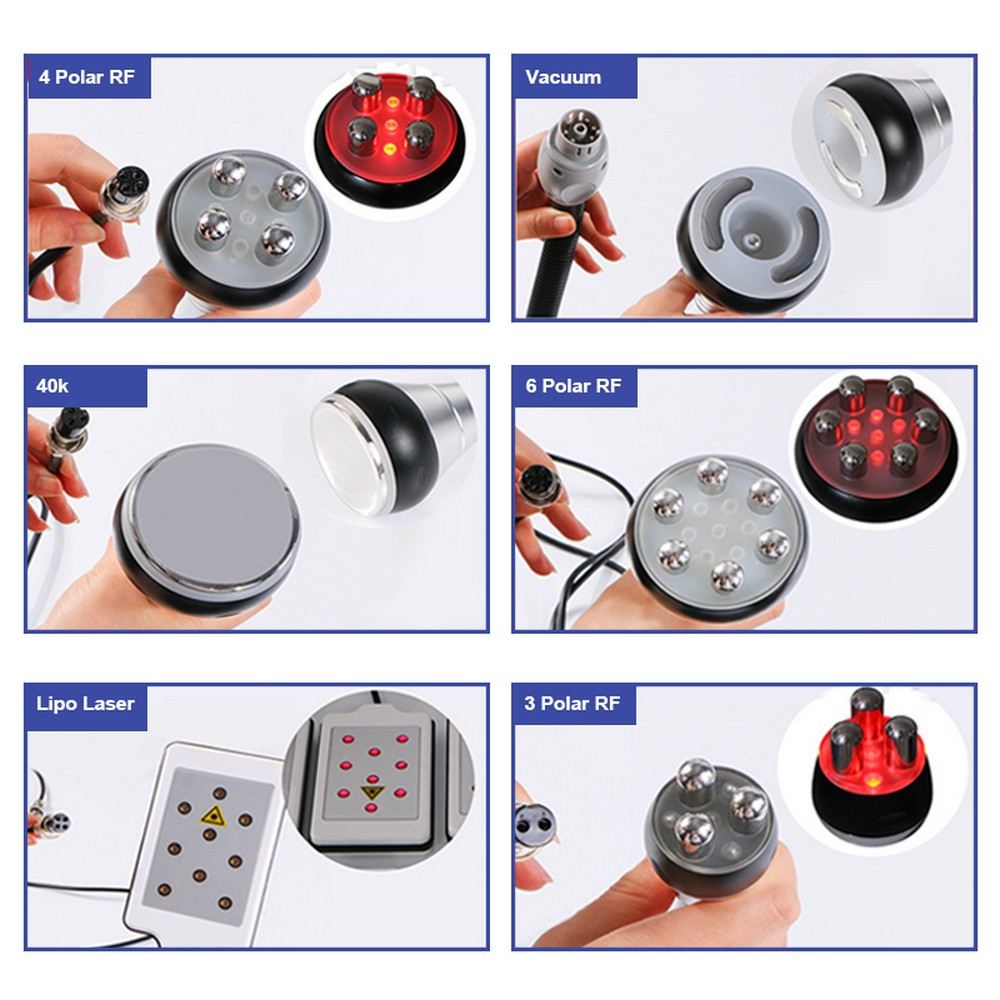 4 Polar RF

Vacuum

40k

6 Polar RF

Lipo Laser

3 Polar RF