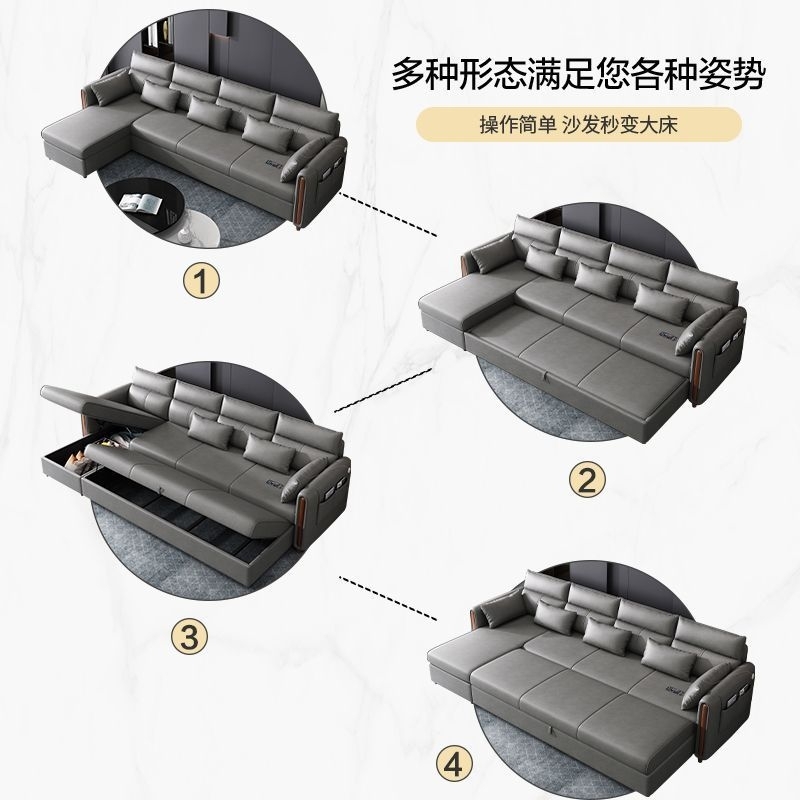 多种形态满足您各种姿势

操作简单 沙发秒变大床

1

2

3

4