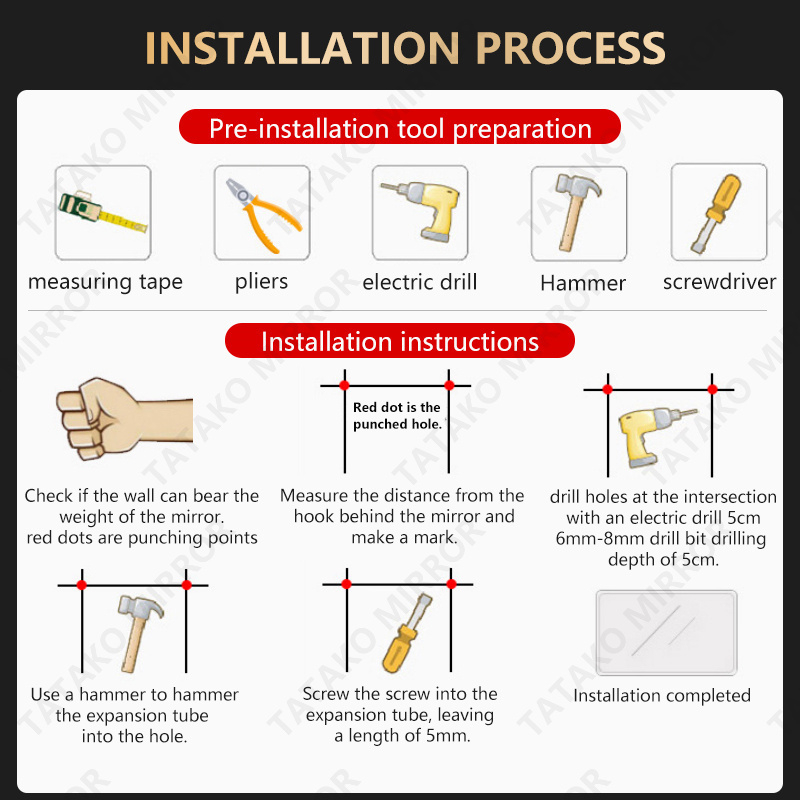 INSTALLATION PROCESS

Pre-installation tool preparation

measuring tape

pliers

electric drill

Hammer

screwdriver

Installation instructions

Check if the wall can bear the weight of the mirror. red dots are punching points

Red dot is the punched hole.

Measure the distance from the hook behind the mirror and make a mark.

drill holes at the intersection with an electric drill 5cm 6mm-8mm drill bit drilling depth of 5cm.

Use a hammer to hammer the expansion tube into the hole.

Screw the screw into the expansion tube, leaving a length of 5mm.

Installation completed

TATAKO MIRROR