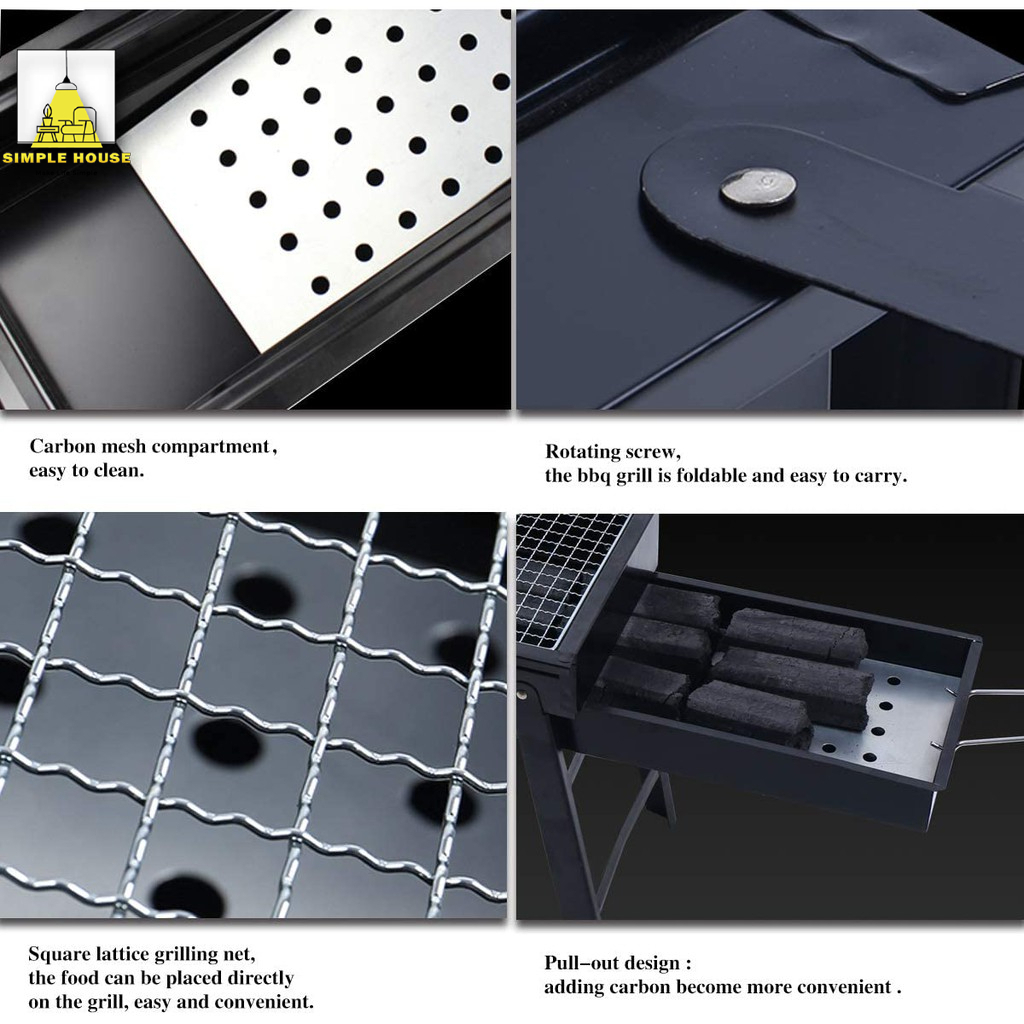 SIMPLE HOUSE

Carbon mesh compartment, easy to clean.

Rotating screw, the bbq grill is foldable and easy to carry.

Square lattice grilling net, the food can be placed directly on the grill, easy and convenient.

Pull-out design : adding carbon become more convenient .