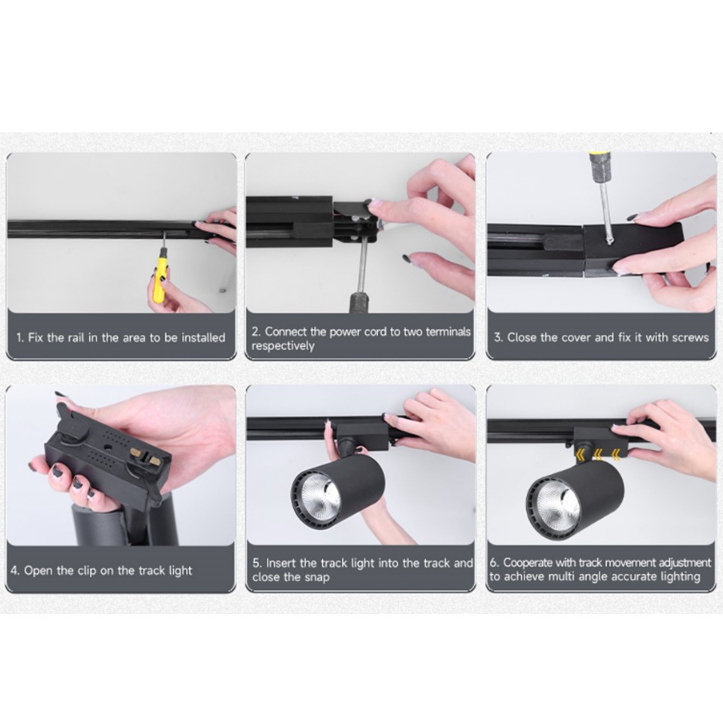 1. Fix the rail in the area to be installed

2. Connect the power cord to two terminals respectively

3. Close the cover and fix it with screws

4. Open the clip on the track light

5. Insert the track light into the track and close the snap

6. Cooperate with track movement adjustment to achieve multi angle accurate lighting