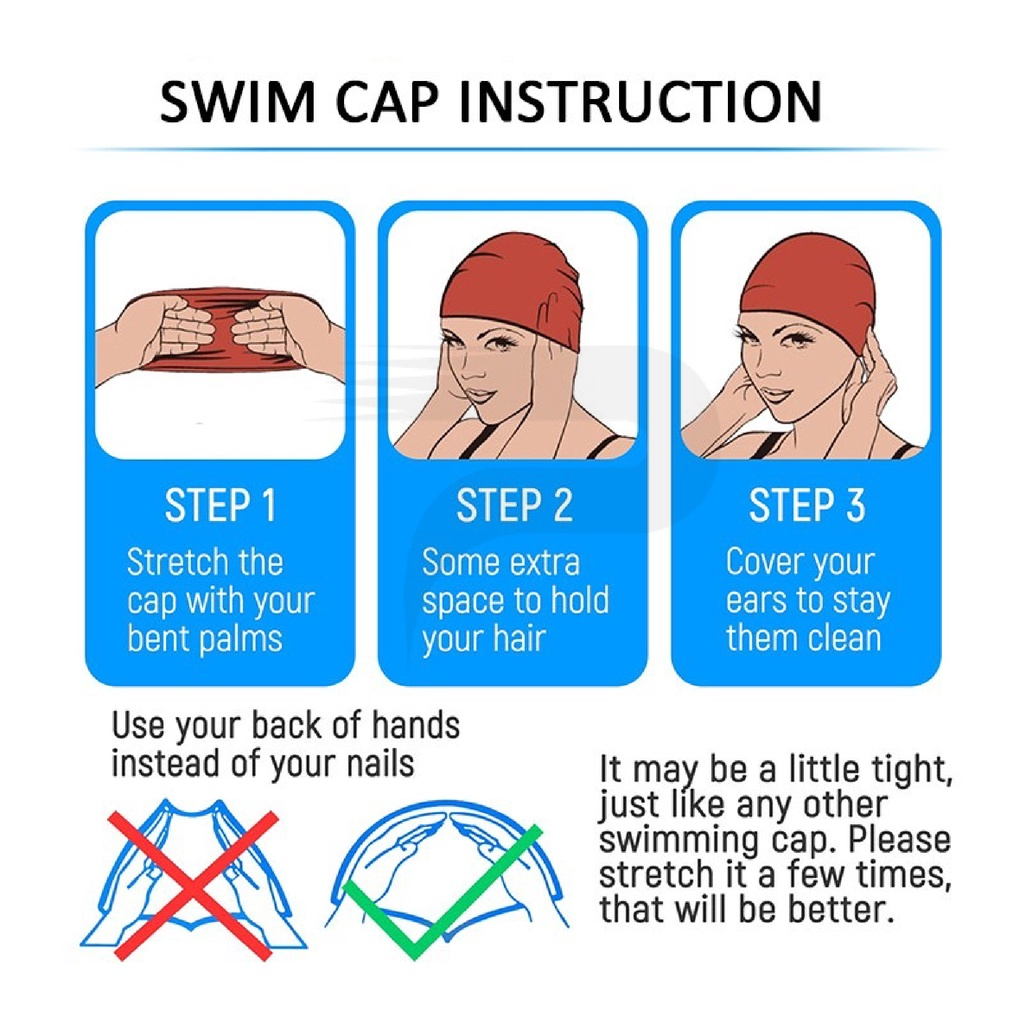 SWIM CAP INSTRUCTION

STEP 1
Stretch the cap with your bent palms

STEP 2
Some extra space to hold your hair

STEP 3
Cover your ears to stay them clean

Use your back of hands instead of your nails

It may be a little tight, just like any other swimming cap. Please stretch it a few times, that will be better.