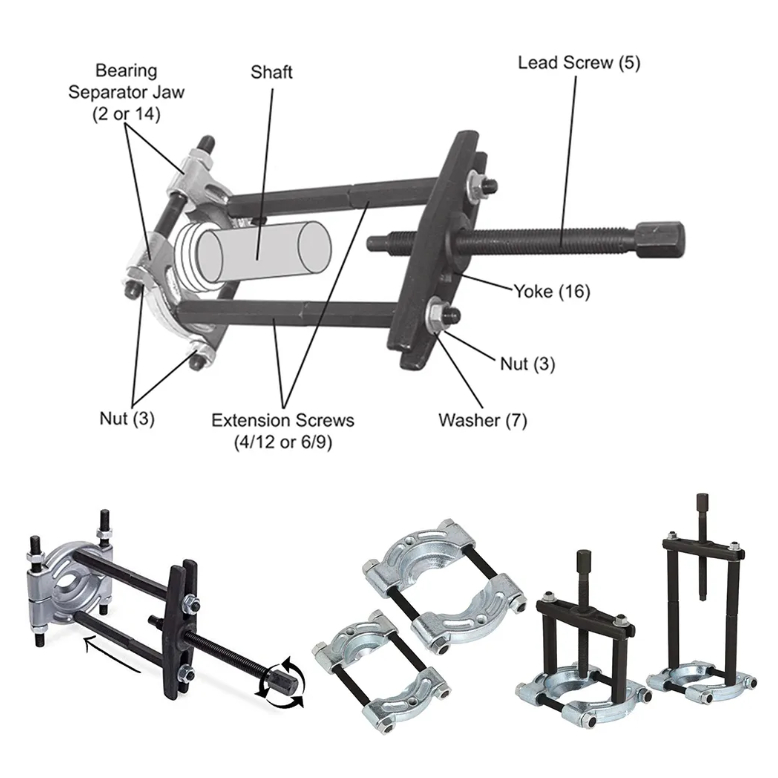 Bearing Separator Jaw (2 or 14)

Shaft

Lead Screw (5)

Yoke (16)

Nut (3)

Washer (7)

Nut (3)

Extension Screws (4/12 or 6/9)