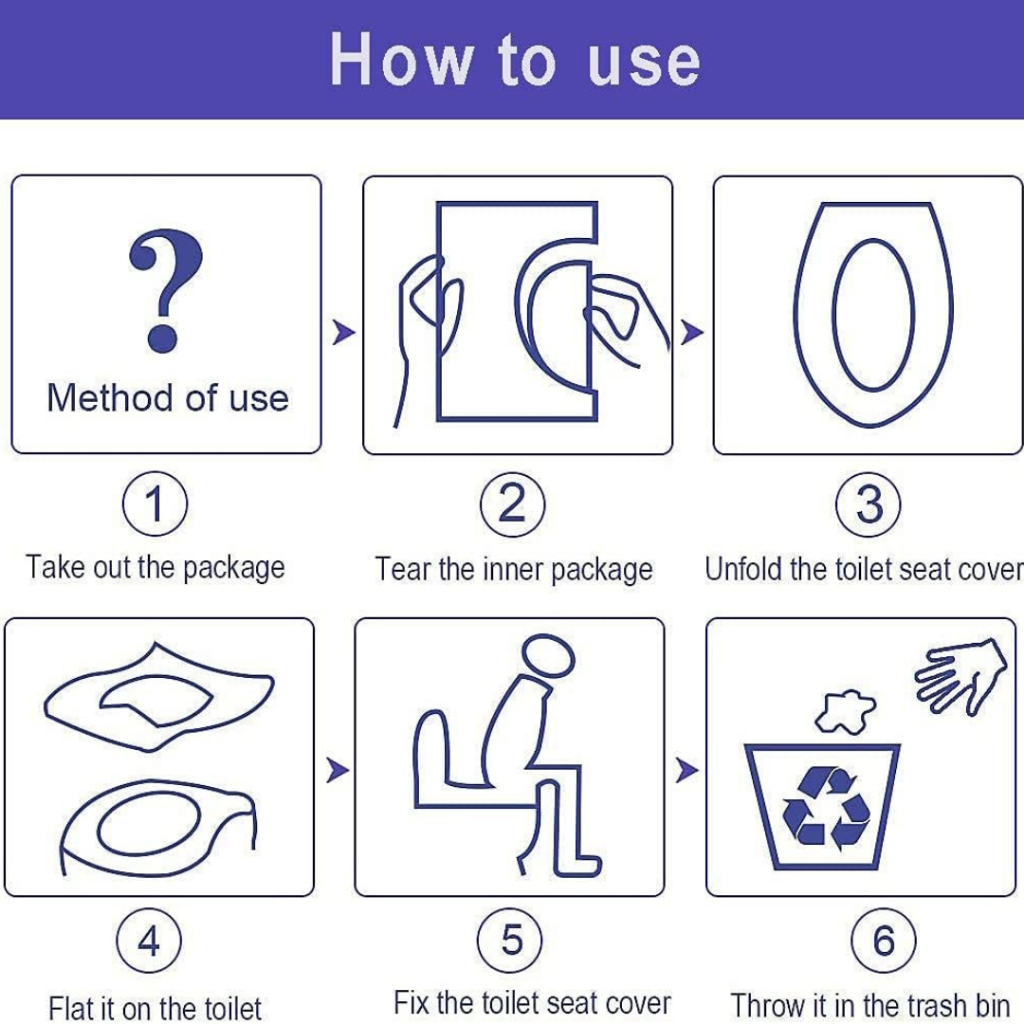 How to use

?
Method of use

1
Take out the package

2
Tear the inner package

3
Unfold the toilet seat cover

4
Flat it on the toilet

5
Fix the toilet seat cover

6
Throw it in the trash bin