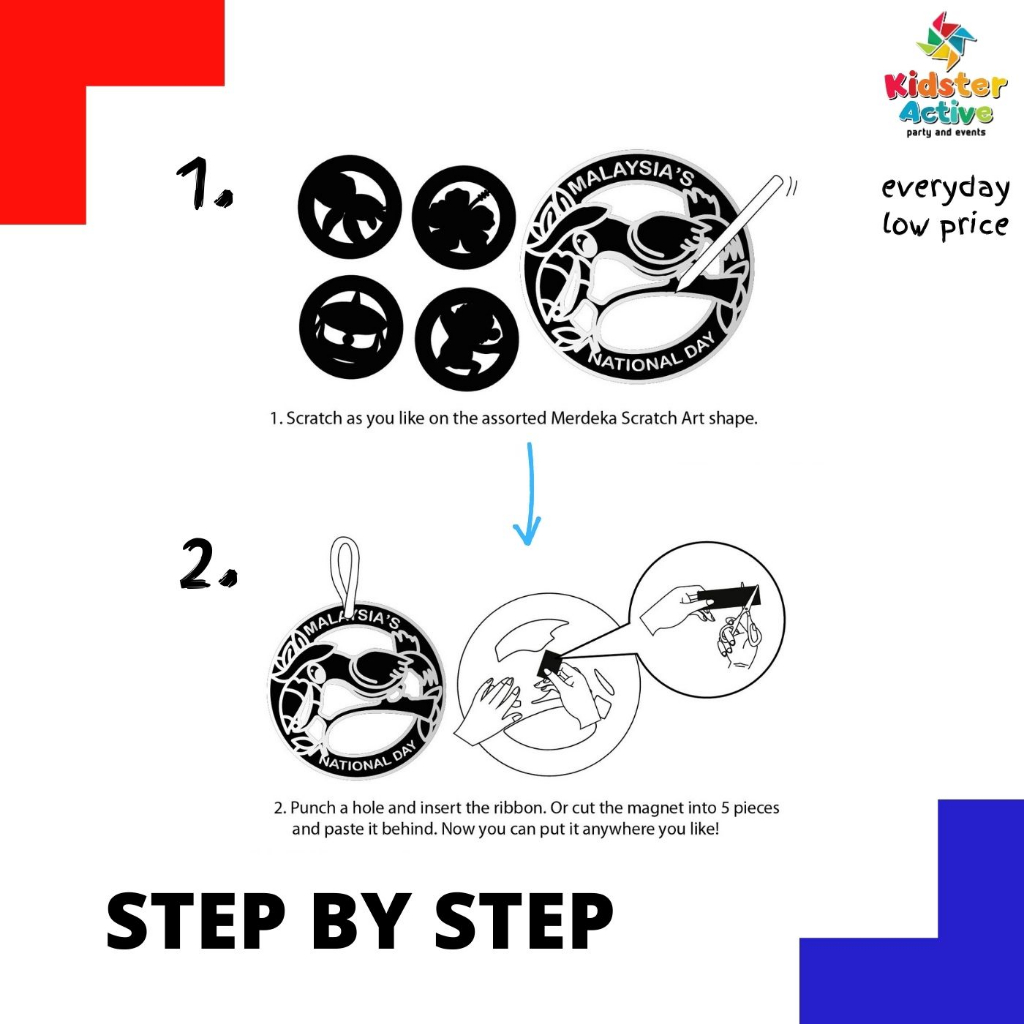 Kidster Active
party and events

everyday low price

1.

MALAYSIA'S
NATIONAL DAY

1. Scratch as you like on the assorted Merdeka Scratch Art shape.

2.

MALAYSIA'S
NATIONAL DAY

2. Punch a hole and insert the ribbon. Or cut the magnet into 5 pieces and paste it behind. Now you can put it anywhere you like!

STEP BY STEP