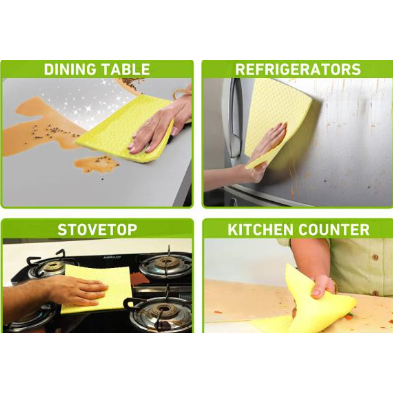 DINING TABLE

REFRIGERATORS

STOVETOP

KITCHEN COUNTER