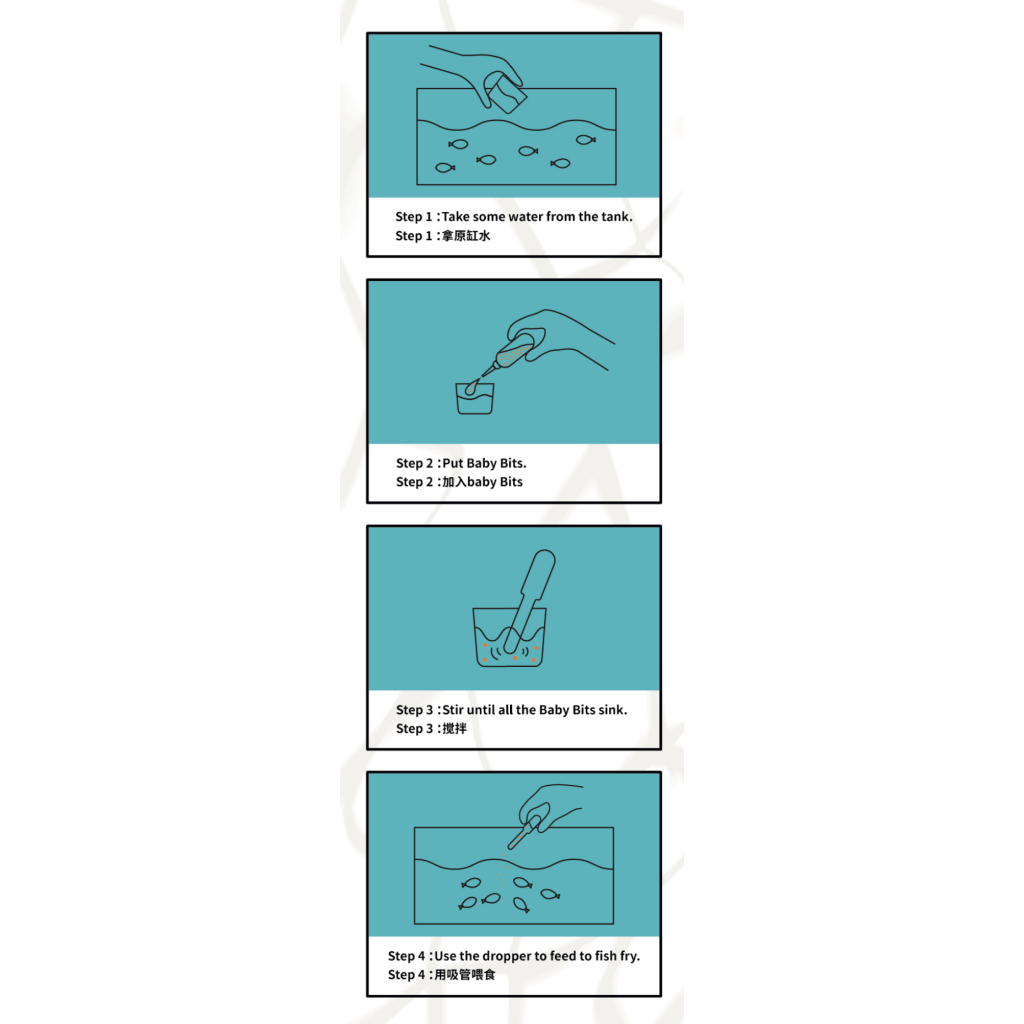 Step 1 : Take some water from the tank.
Step 1 : 拿原缸水

Step 2 : Put Baby Bits.
Step 2 : 加入baby Bits

Step 3 : Stir until all the Baby Bits sink.
Step 3 : 攪拌

Step 4 : Use the dropper to feed to fish fry.
Step 4 : 用吸管喂食