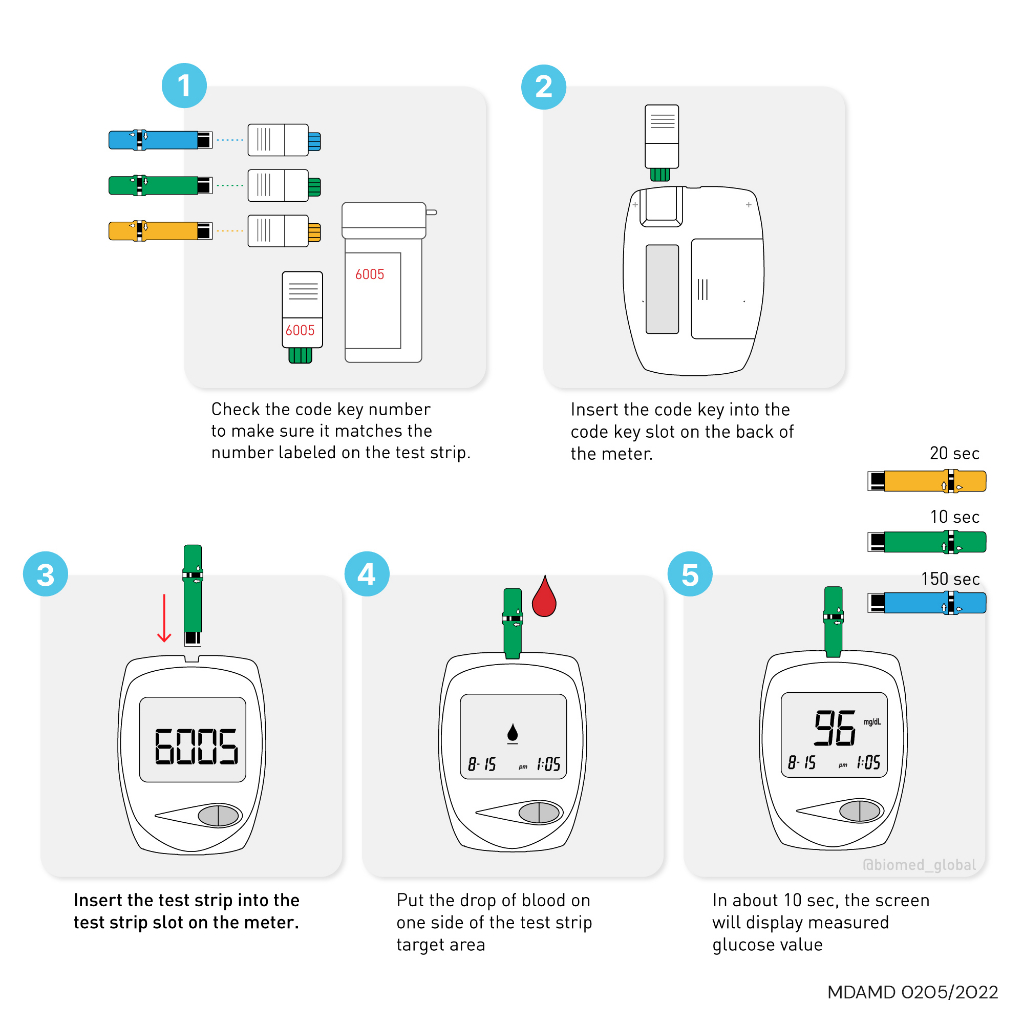 1

6005

6005

Check the code key number to make sure it matches the number labeled on the test strip.

2

Insert the code key into the code key slot on the back of the meter.

20 sec

10 sec

150 sec

3

6005

Insert the test strip into the test strip slot on the meter.

4

8-15 pm 1:05

Put the drop of blood on one side of the test strip target area

5

96 mg/dL

8-15 pm 1:05

@biomed_global

In about 10 sec, the screen will display measured glucose value

MDAMD 0205/2022