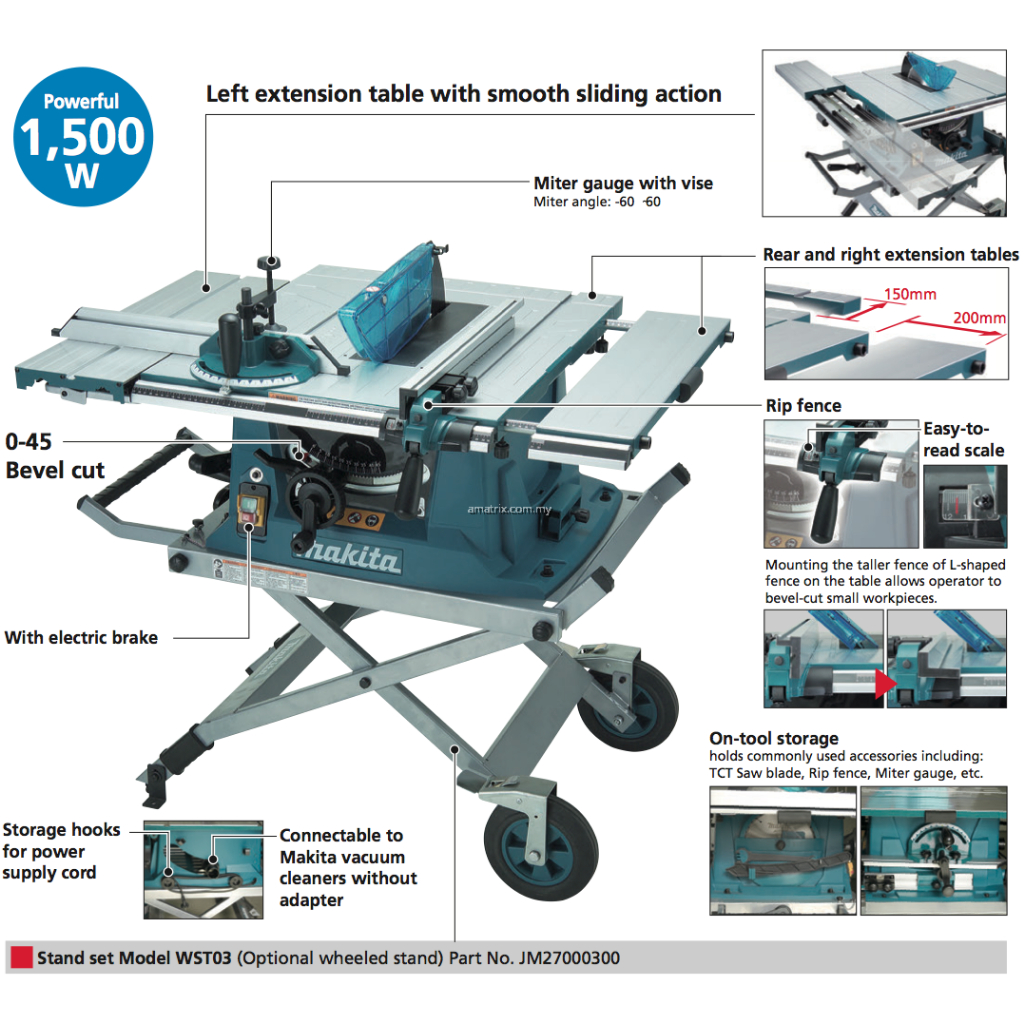 Powerful 1,500 W

Left extension table with smooth sliding action

Miter gauge with vise
Miter angle: -60 -60

Rear and right extension tables

150mm

200mm

Rip fence

Easy-to-read scale

0-45
Bevel cut

amatrix.com.my

makita

Mounting the taller fence of L-shaped fence on the table allows operator to bevel-cut small workpieces.

With electric brake

On-tool storage
holds commonly used accessories including: TCT Saw blade, Rip fence, Miter gauge, etc.

Storage hooks for power supply cord

Connectable to Makita vacuum cleaners without adapter

Stand set Model WST03 (Optional wheeled stand) Part No. JM27000300