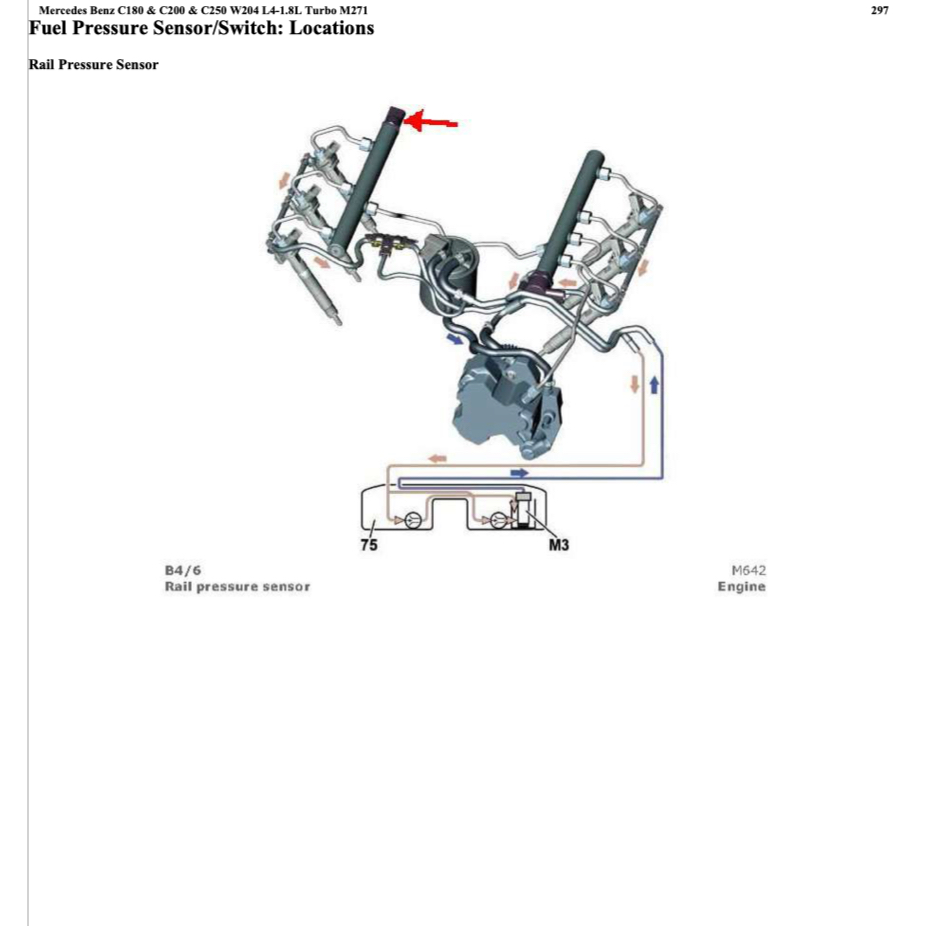 Mercedes Benz C180 & C200 & C250 W204 L4-1.8L Turbo M271

297

Fuel Pressure Sensor/Switch: Locations

Rail Pressure Sensor

75

M3

B4/6
Rail pressure sensor

M642
Engine